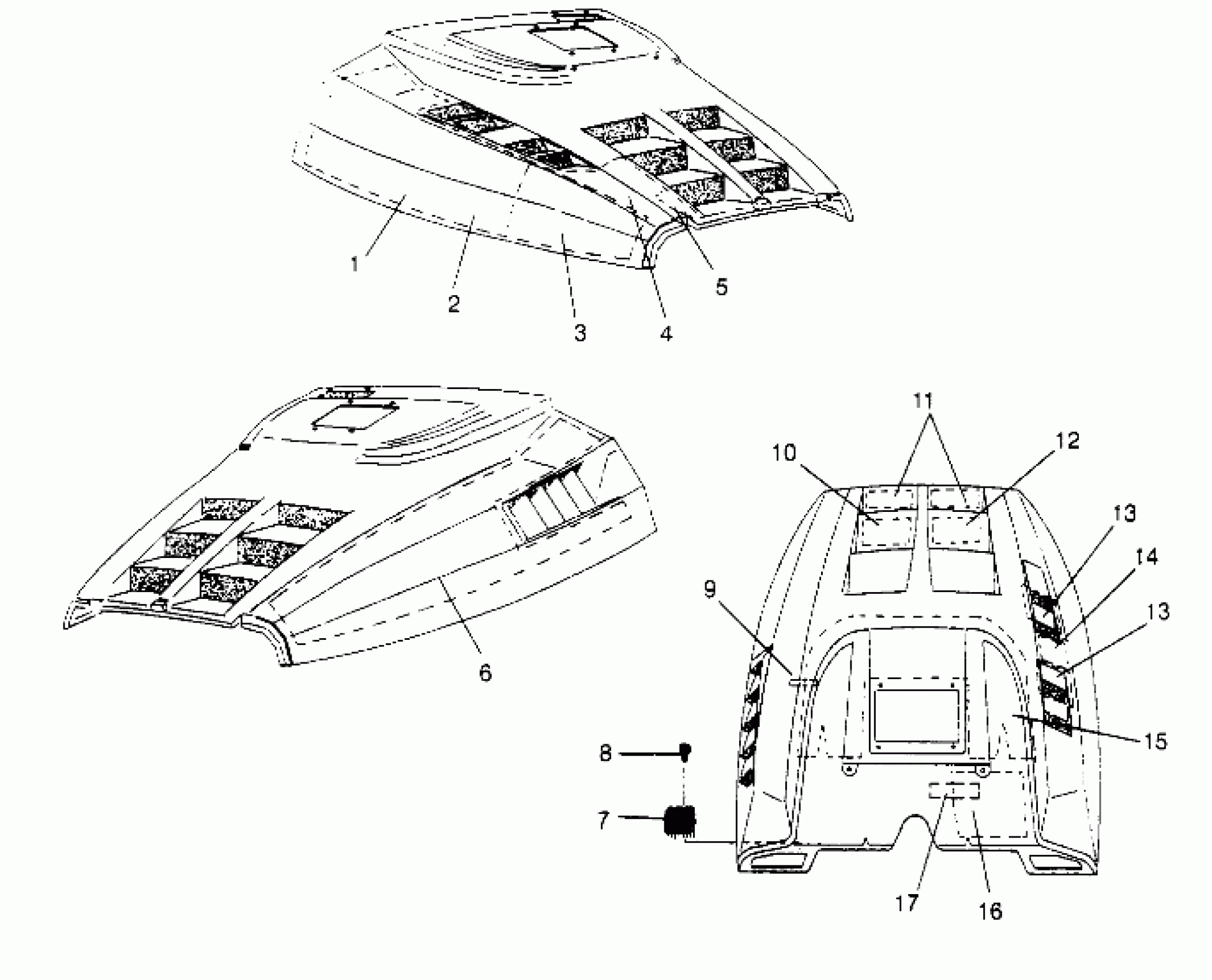 1
2
3
4
5

6

11
10
12
13
14
13
9
15
8
7
17
16