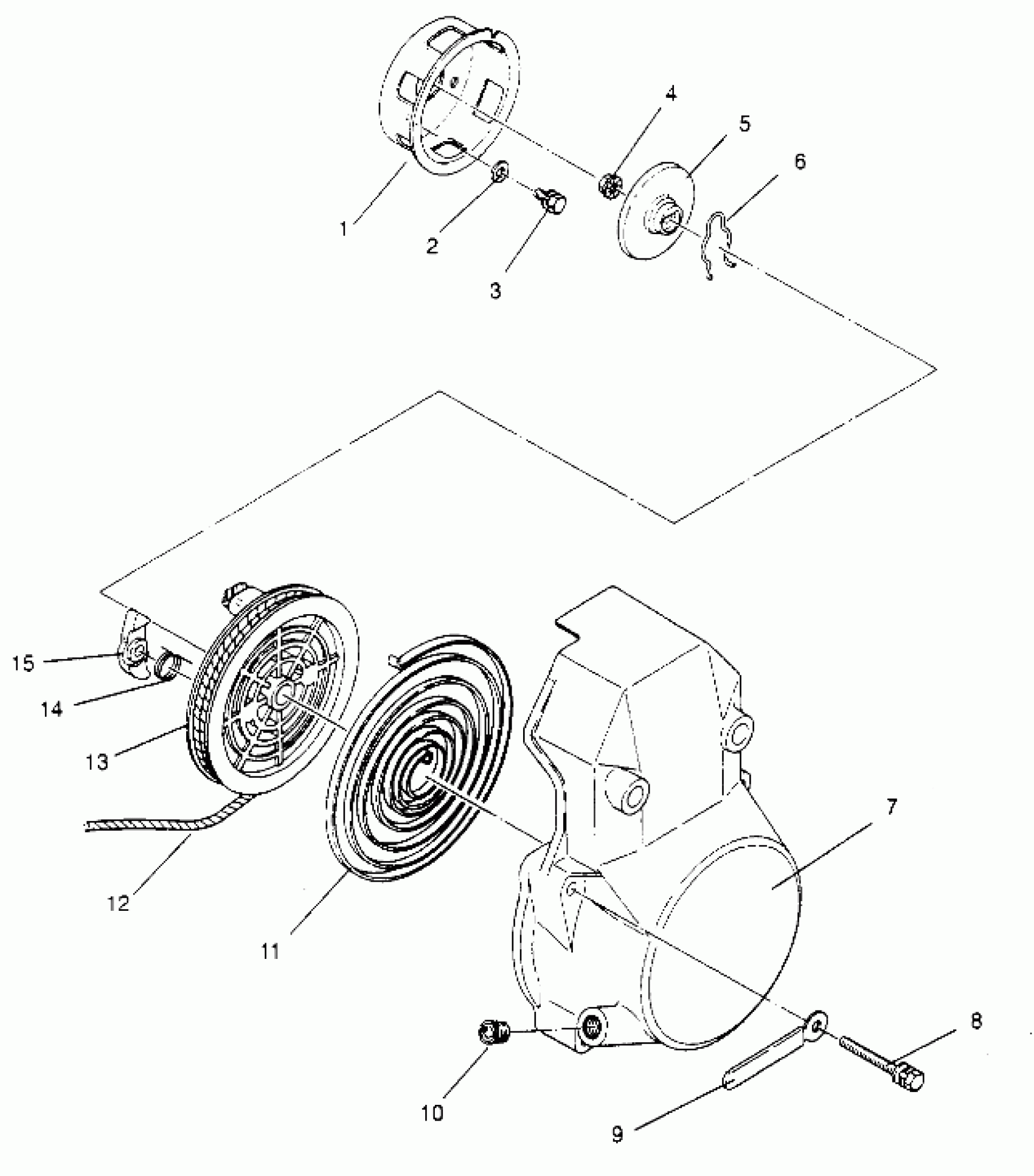 4
5
6
1
2
3
15
14
13
7
12
11
8
10
9