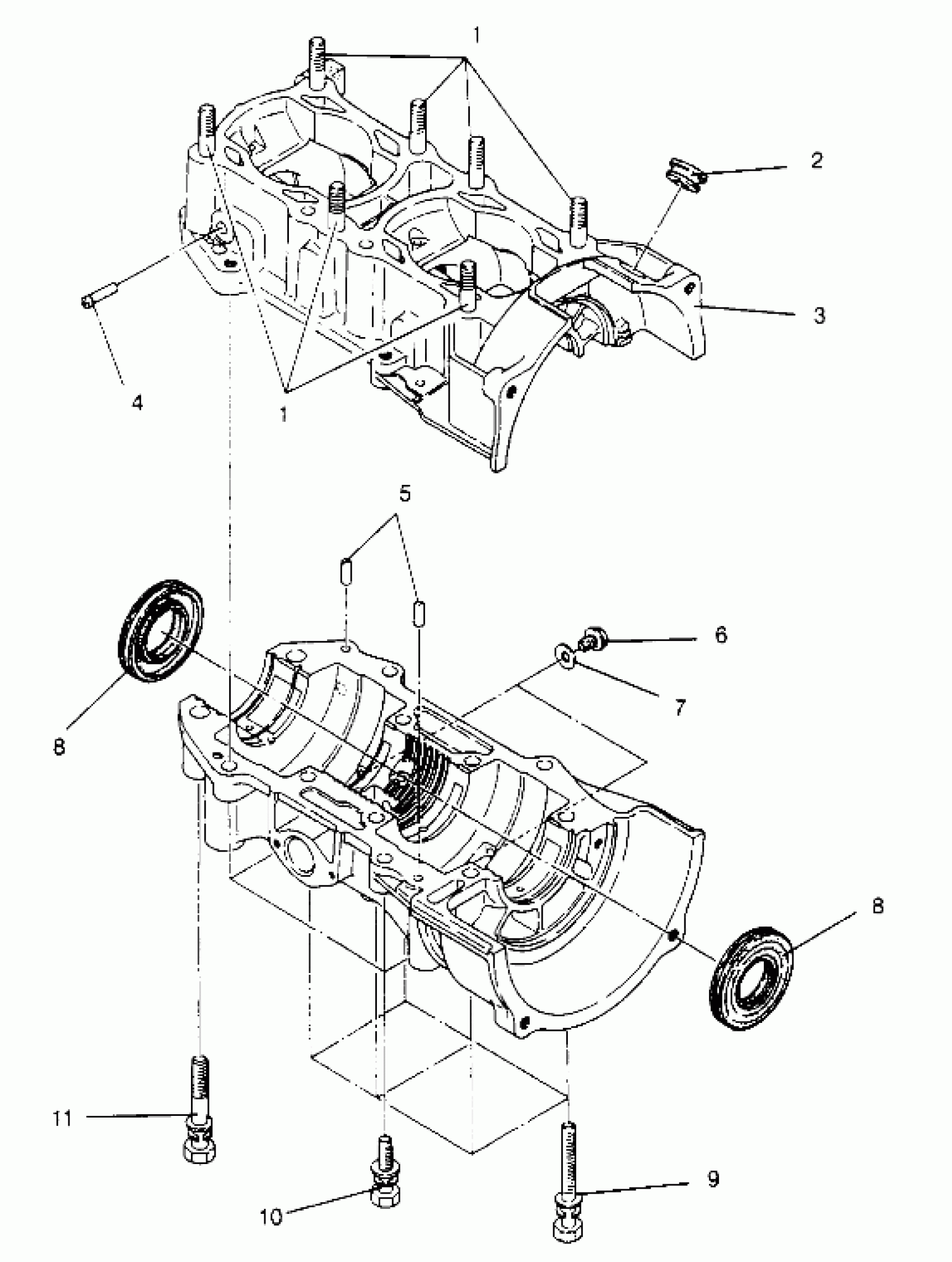 1
2
3
4
1
5
6
7
8
8
11
10
9