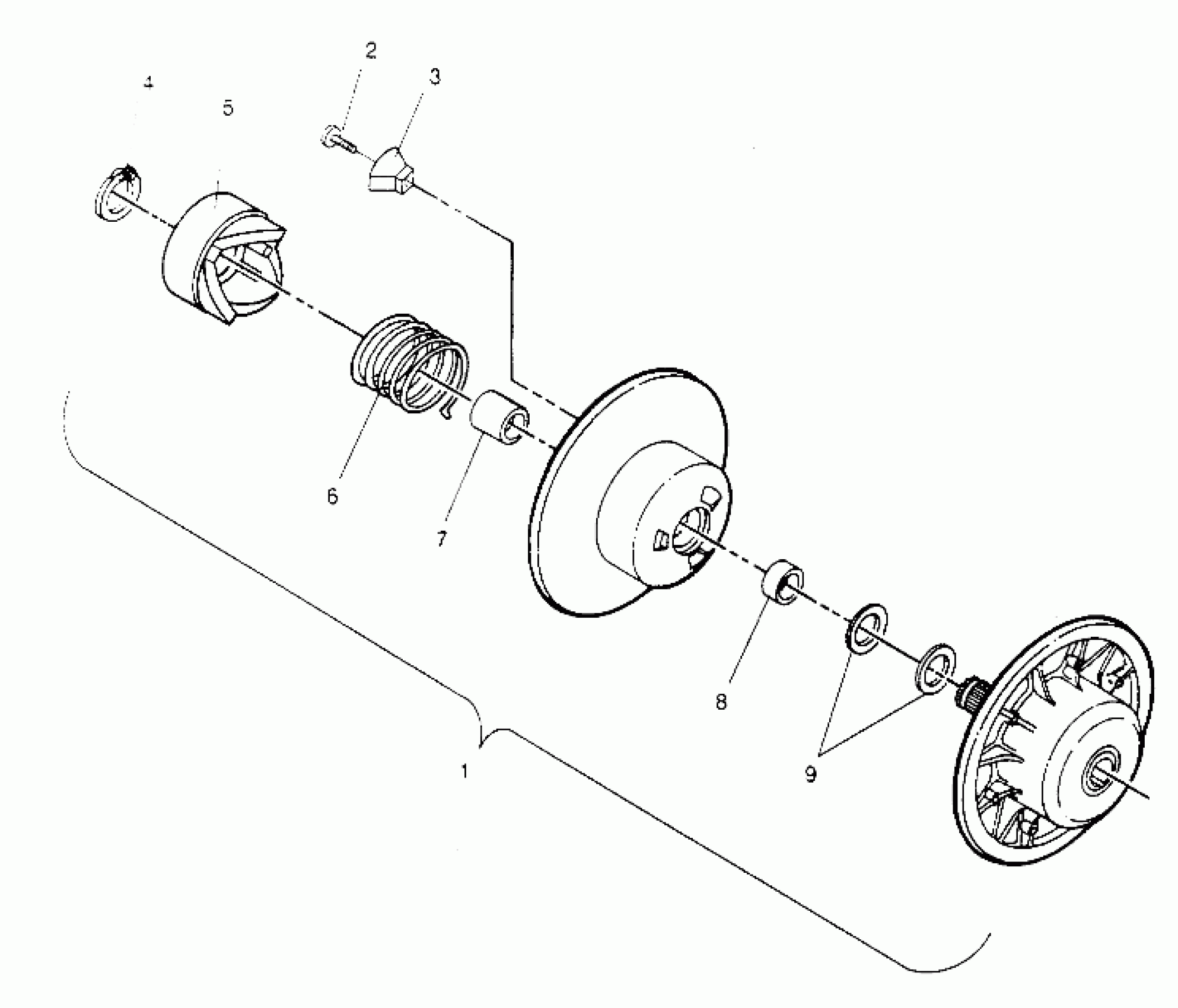 2
3
4
5
6
7
8
9
1