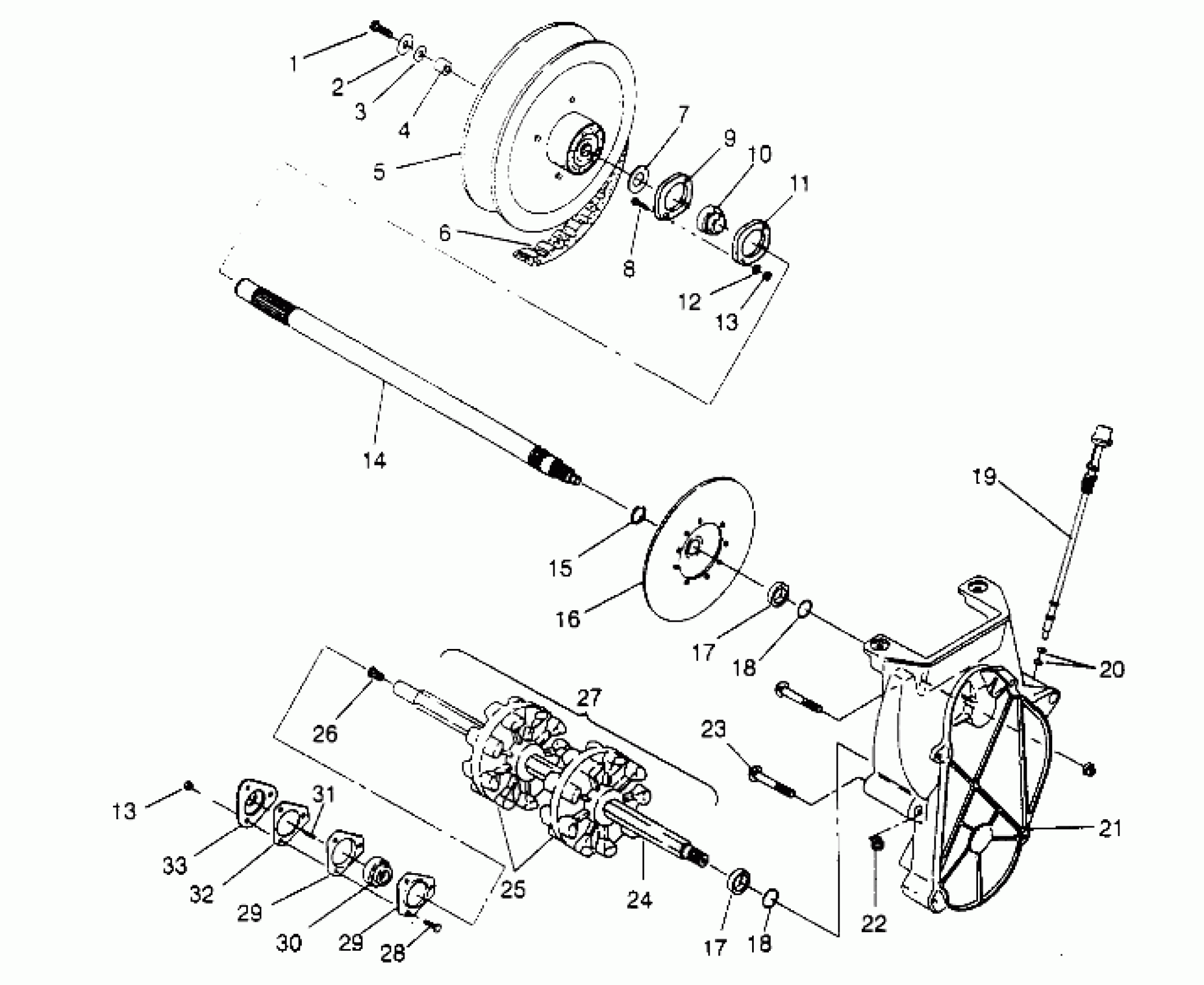 1
2
3
4
5
6
7
8
9
10
11
12
13
14
15
16
17
18
19
20
21
22
23
24
25
26
27
13
33
32
31
29
30
29
28
17
18