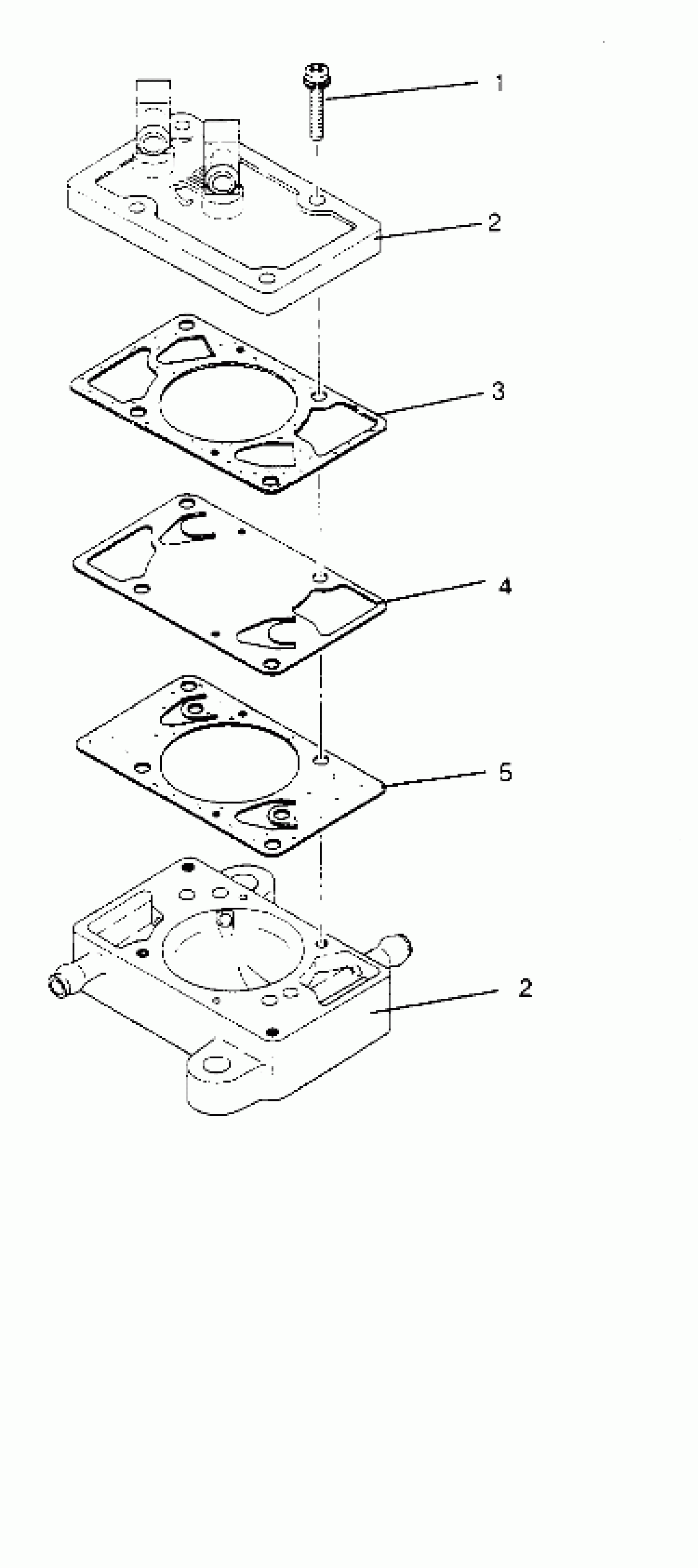 1
2
3
4
5
2