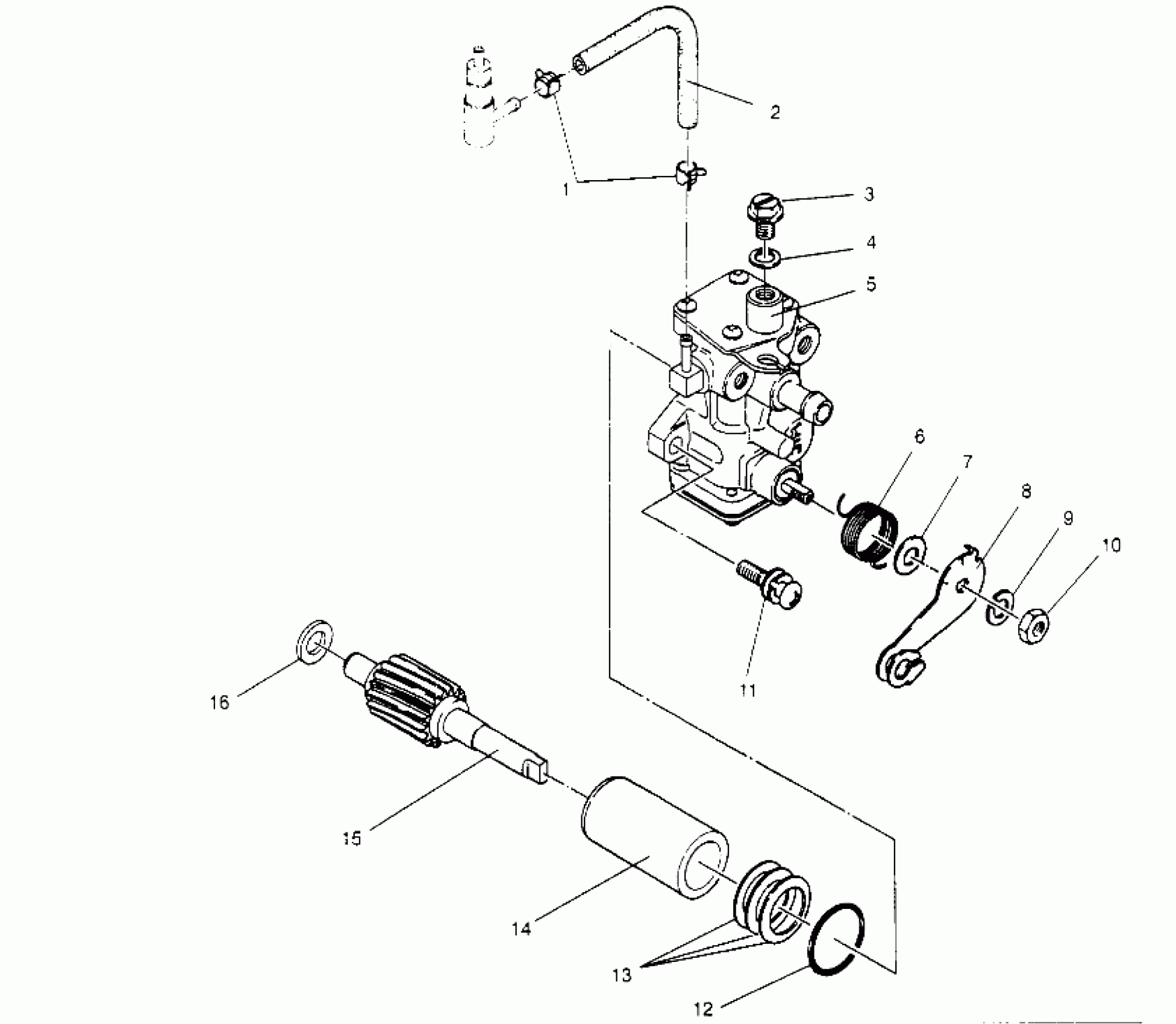 2
1
3
4
5
6
7
8
9
10
11
16
15
14
13
12