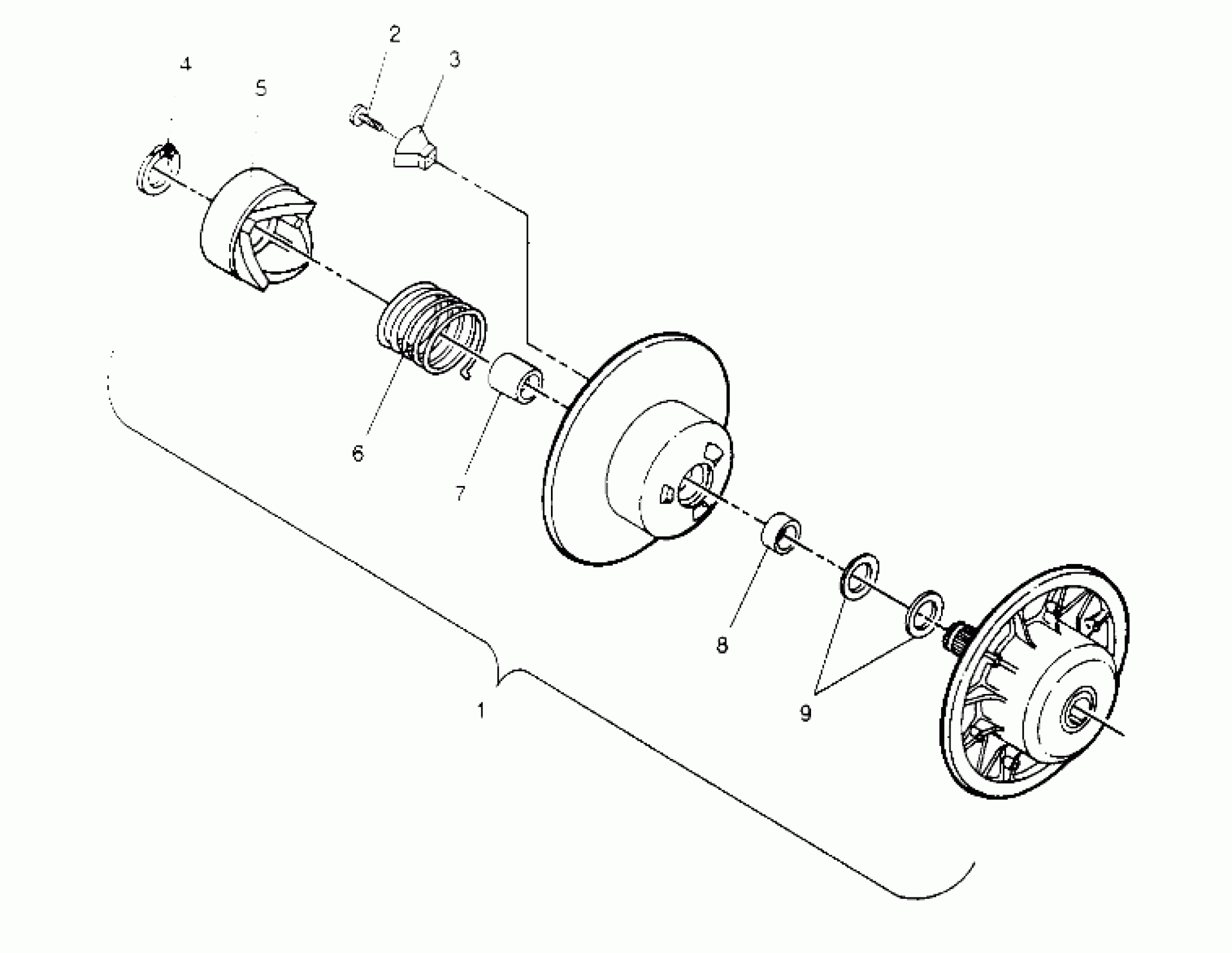 2
3
4
5
6
7
8
9
1