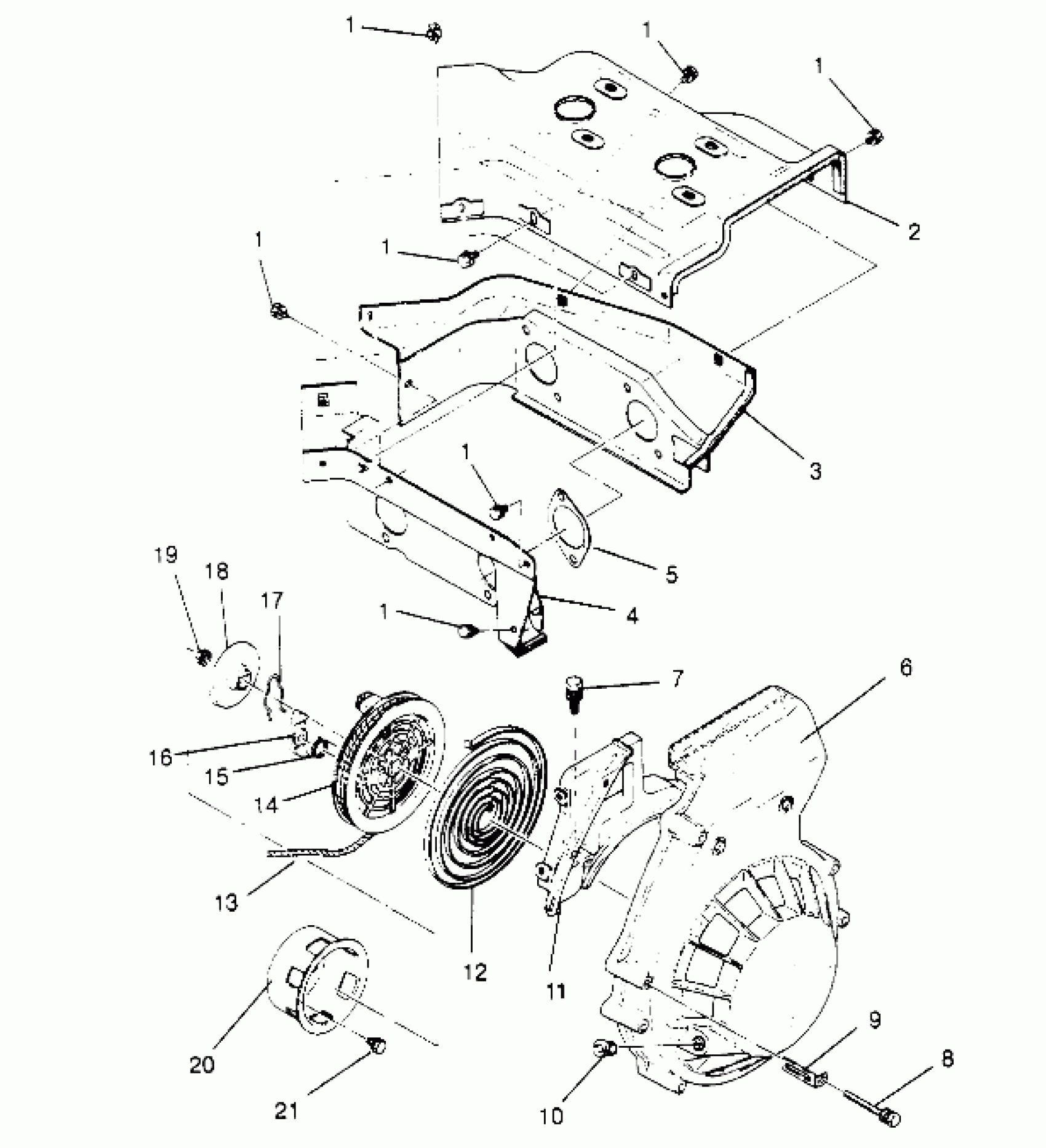 1
1
1
2
1
1
3
1
5
19
18
17
4
1
7
6
16
15
14
13
12
11
20
21
10
9
8