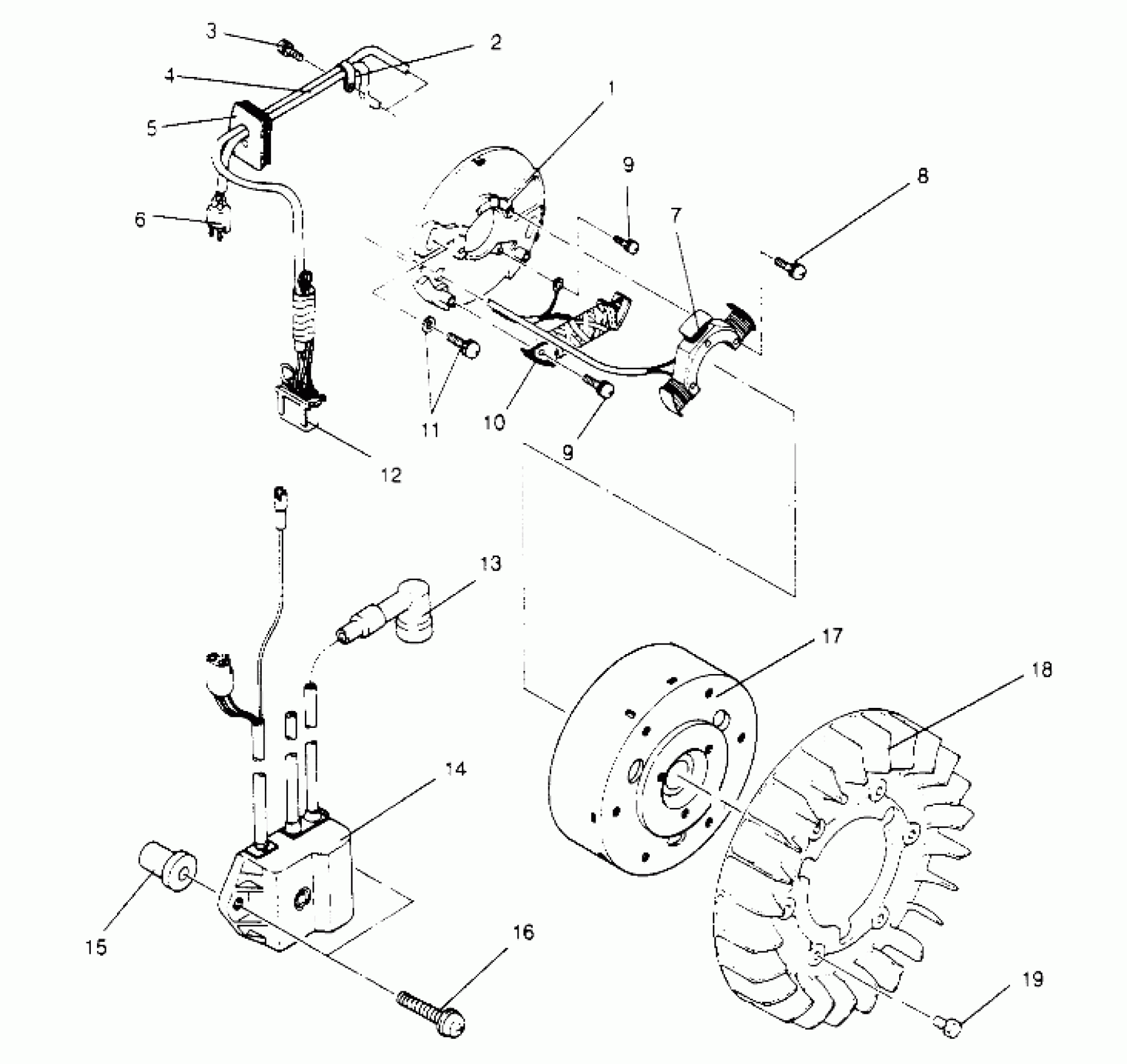 3
2
4
5
1
9
8
6
7
11
10
9
12
13
17
18
14
15
16
19