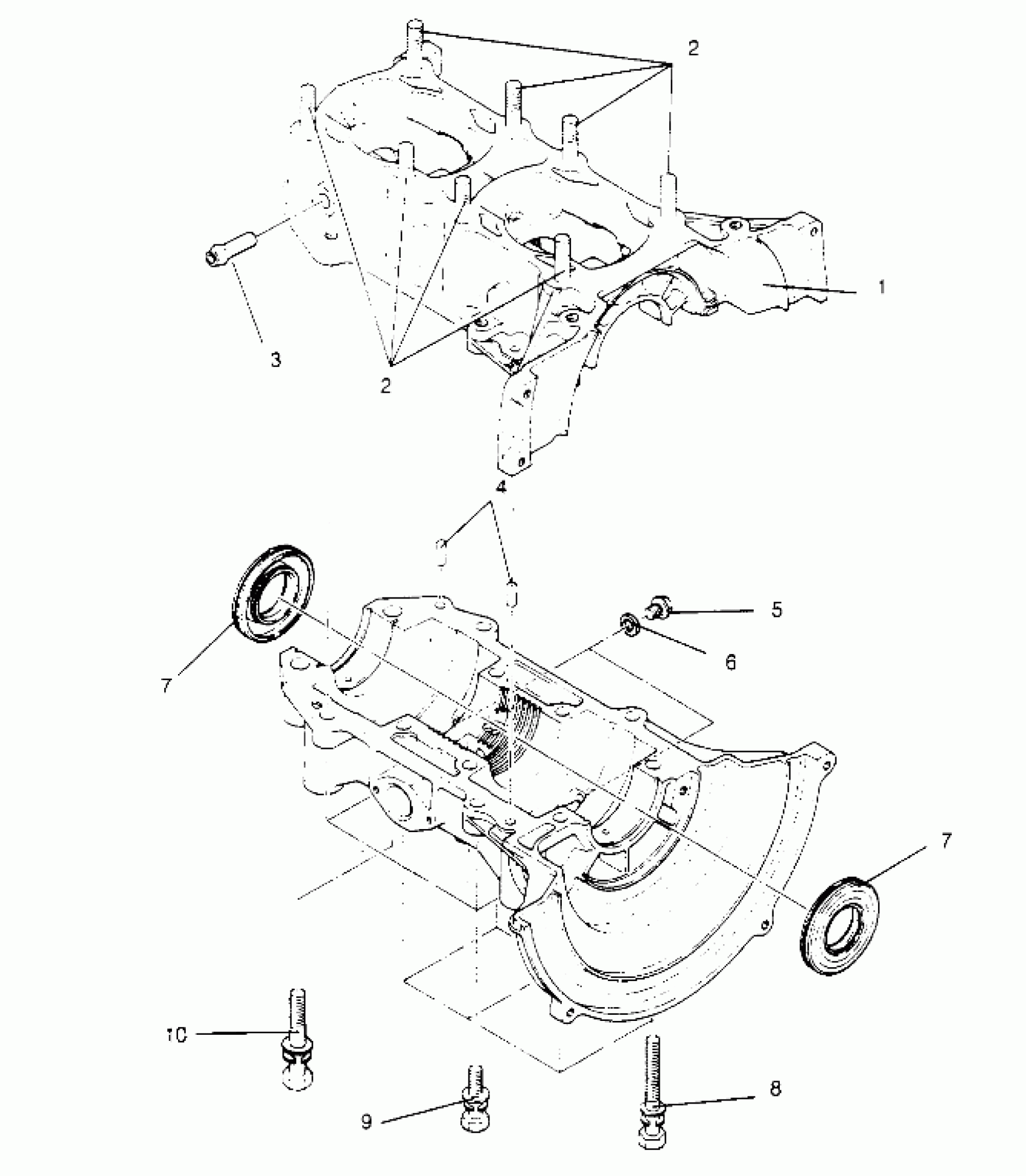 2
1
3
2
4
5
6
7
7
10
9
8