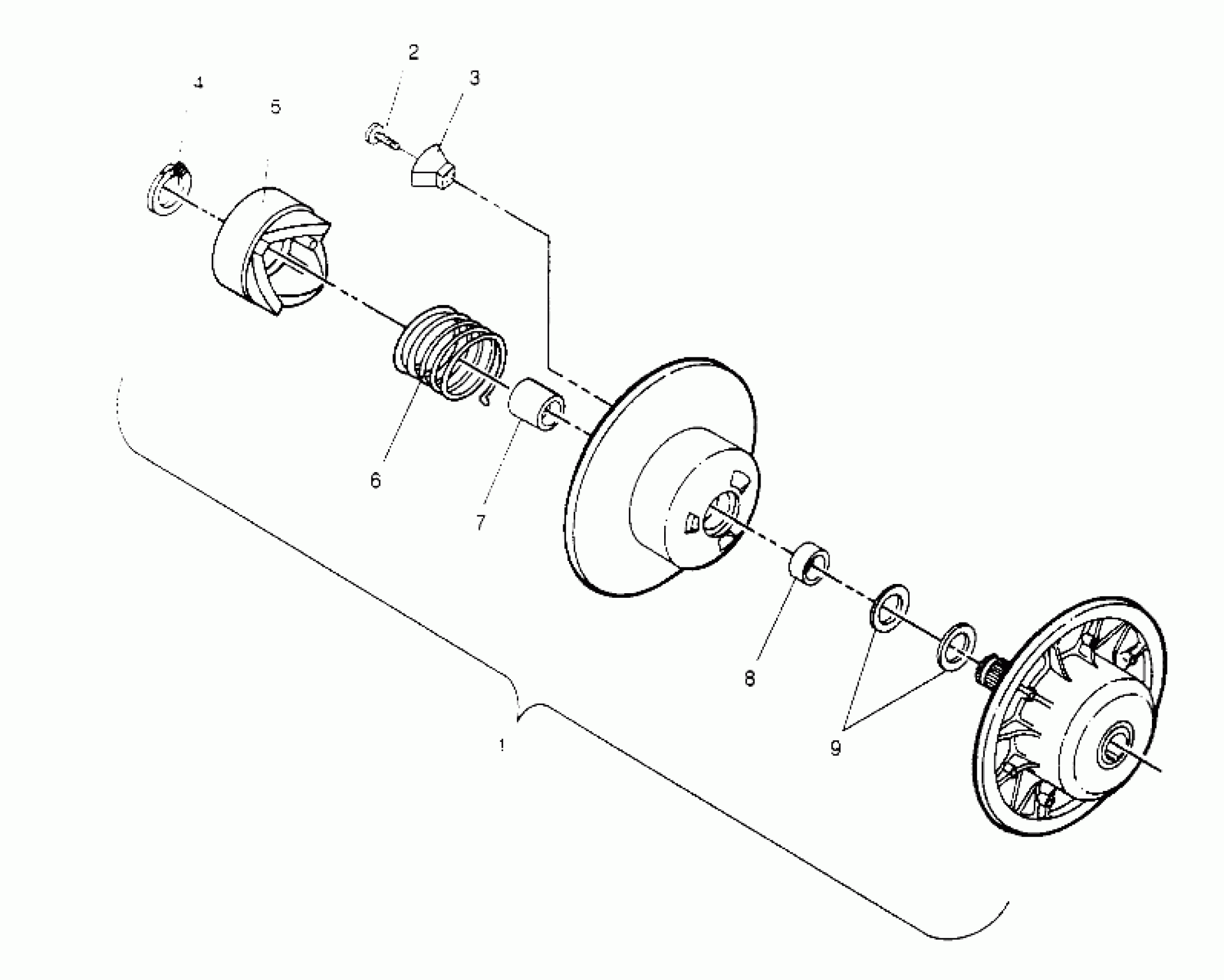 2
3
4
5
6
7
8
9
1