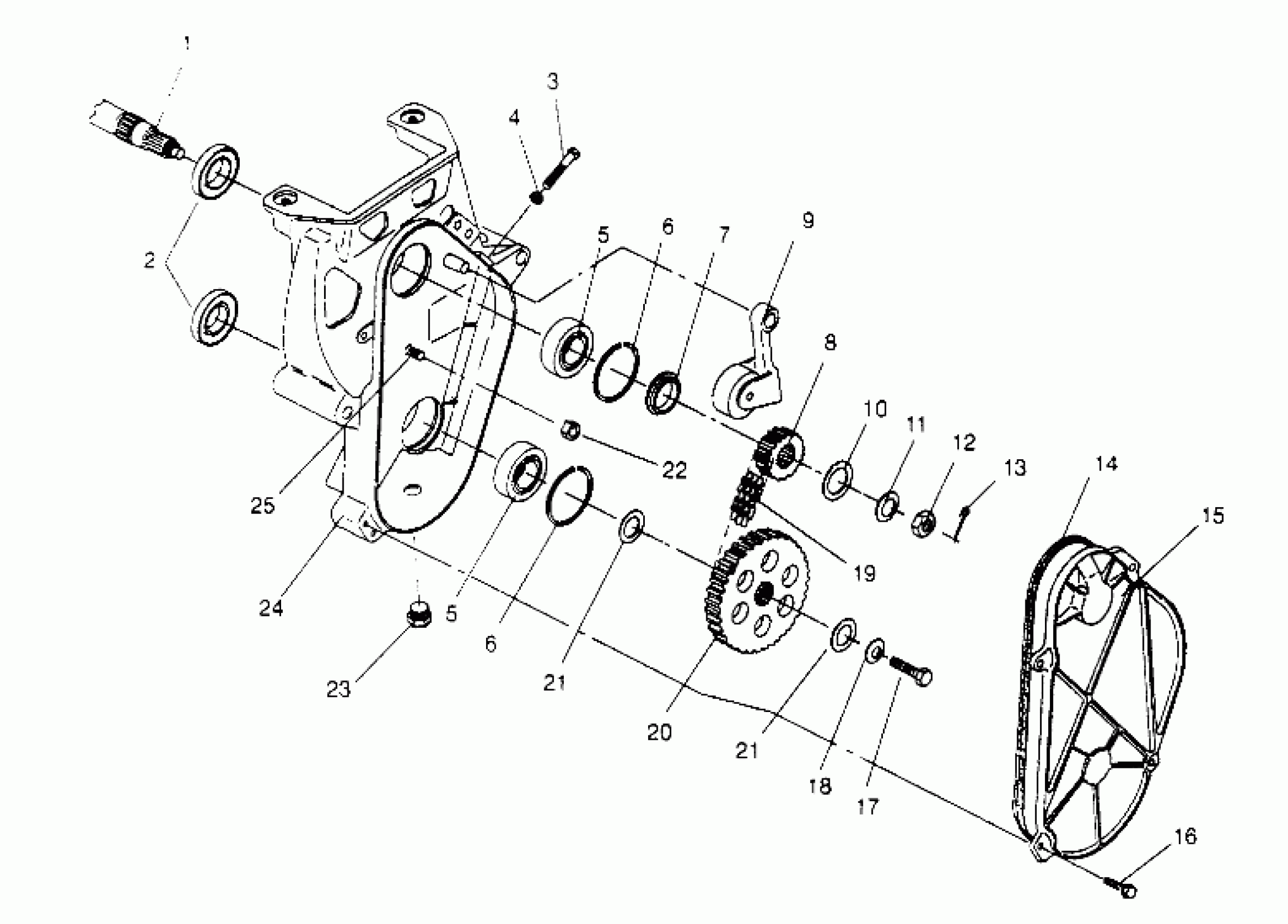 1
3
4
2
5
6
7
9
8
10
11
12
13
14
15
22
25
19
24
5
6
21
23
20
21
18
17
16