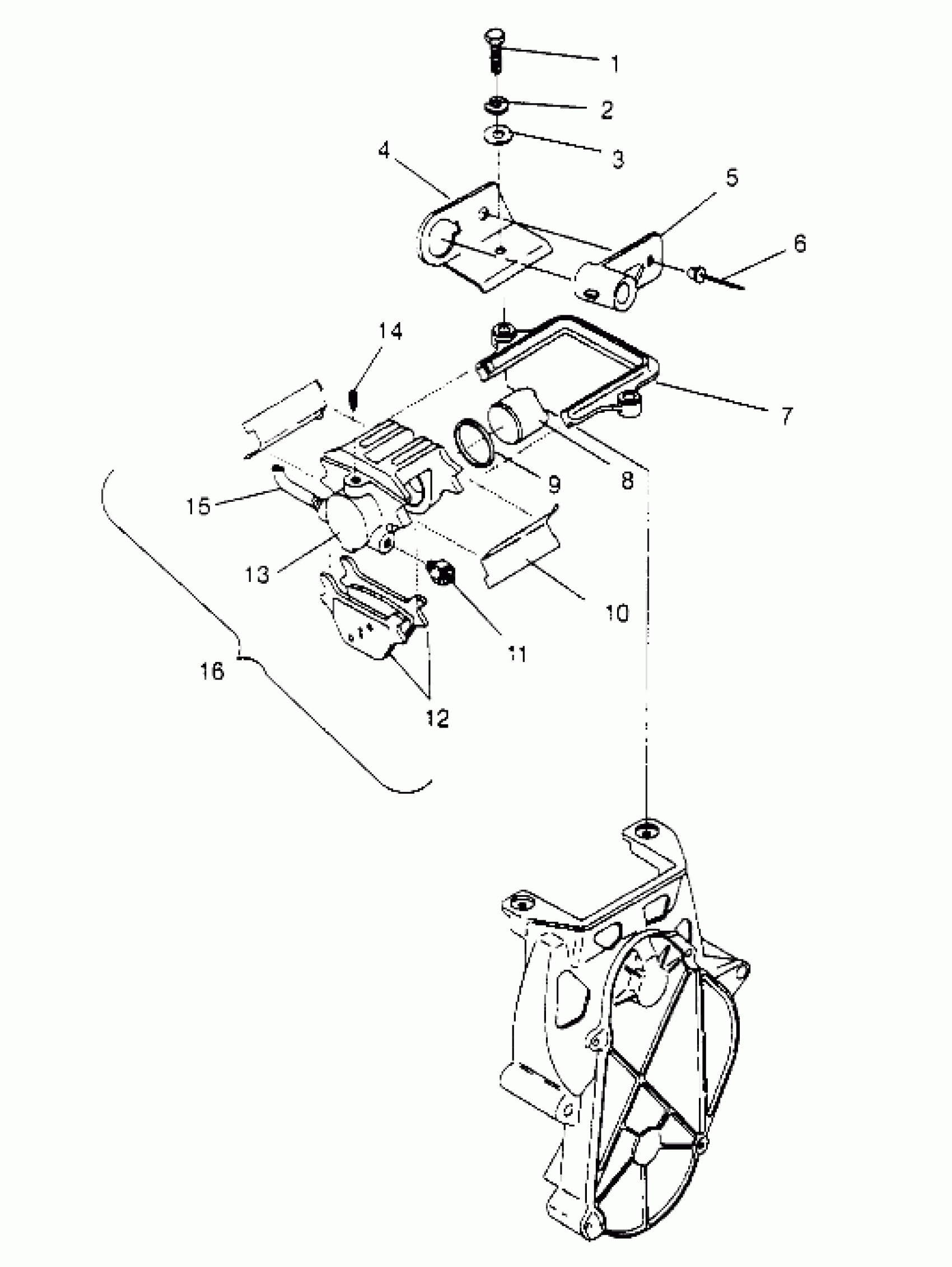 1
2
3
4
5
6
14
7
9
8
15
13
10
11
16
12