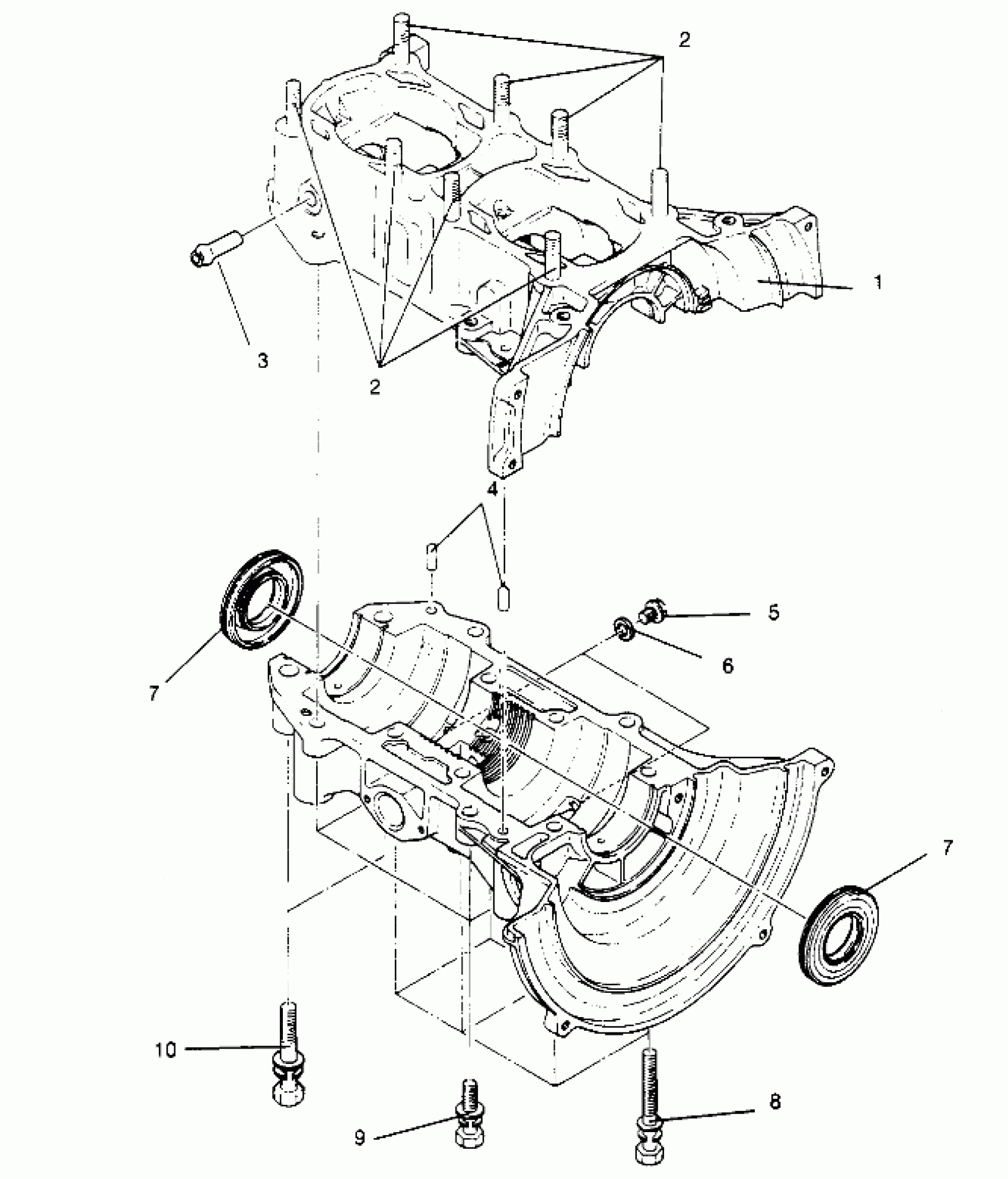 2
1
3
2
4
5
6
7
7
10
9
8