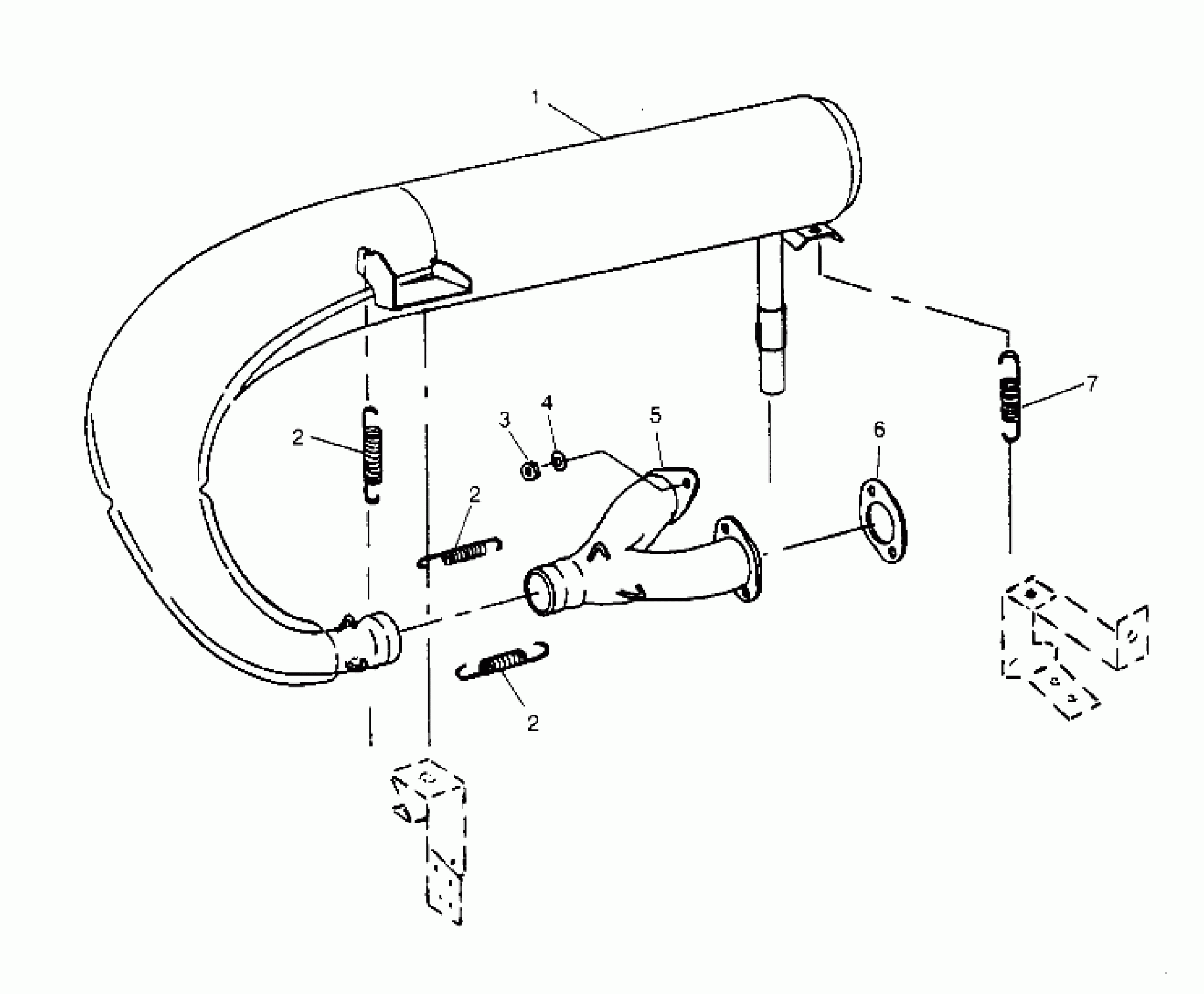 1
2
3
4
5
6
7
2
2