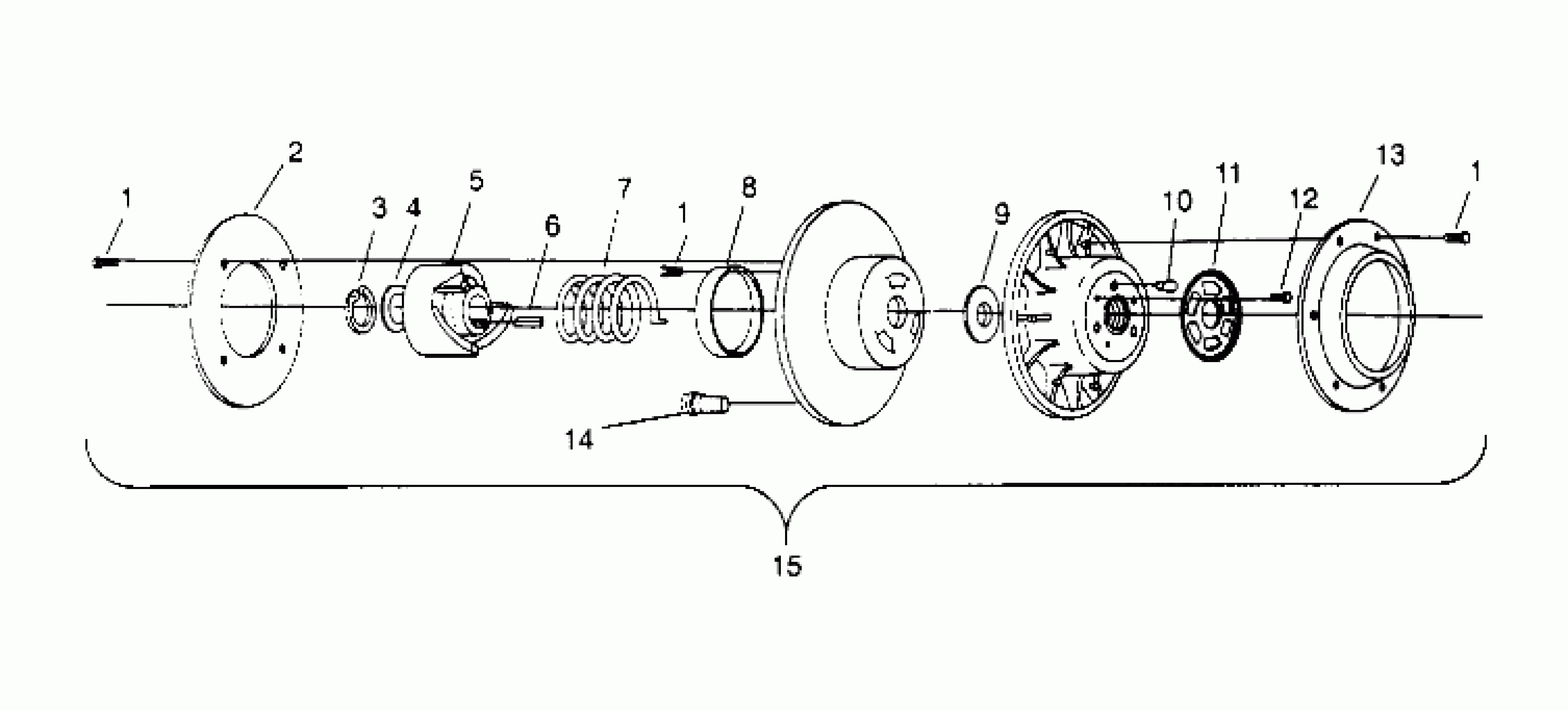 1
2
3
4
5
6
7
1
8
9
10
11
12
13
1
14
15