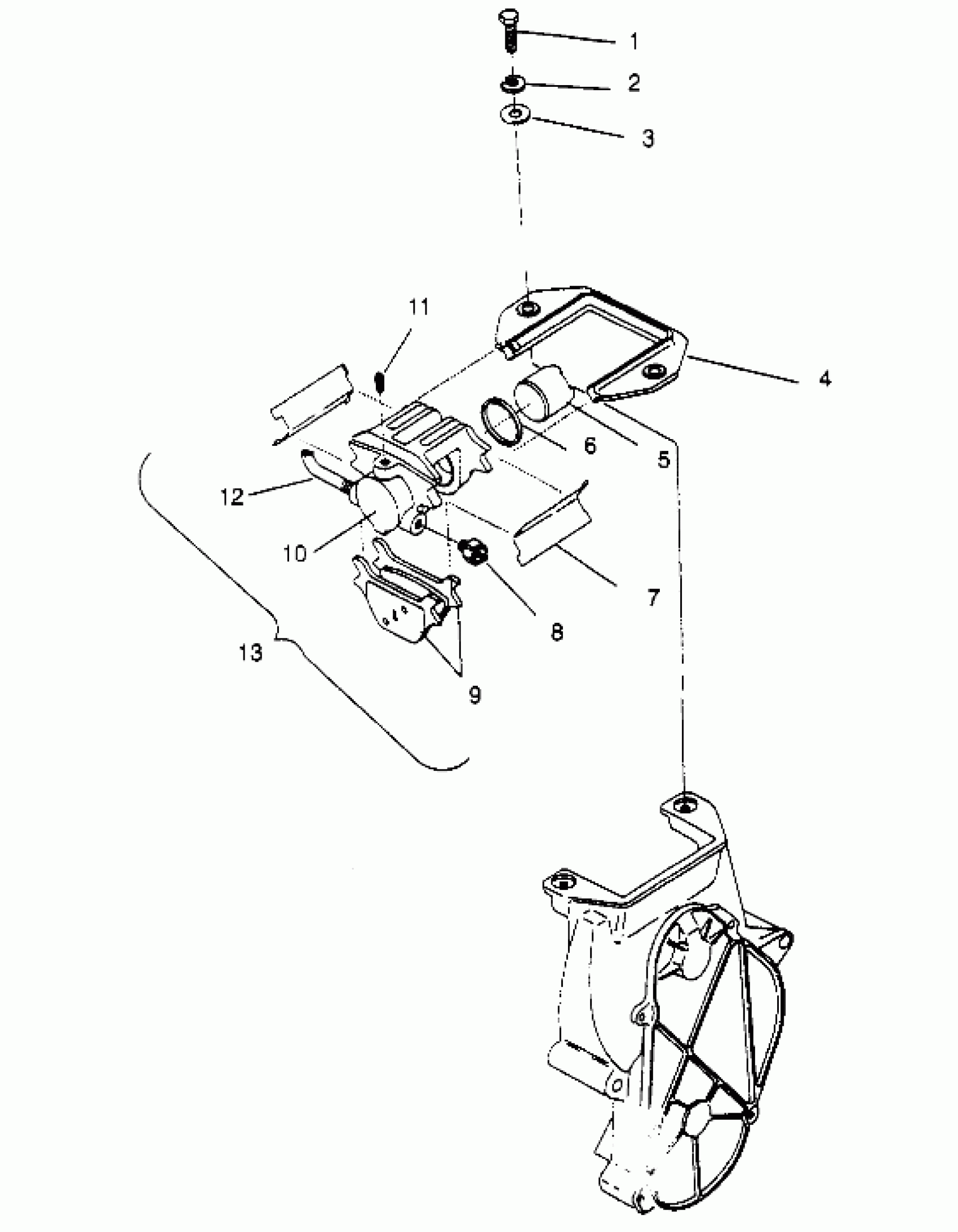 1
2
3
11
4
6
5
12
10
7
8
13
9