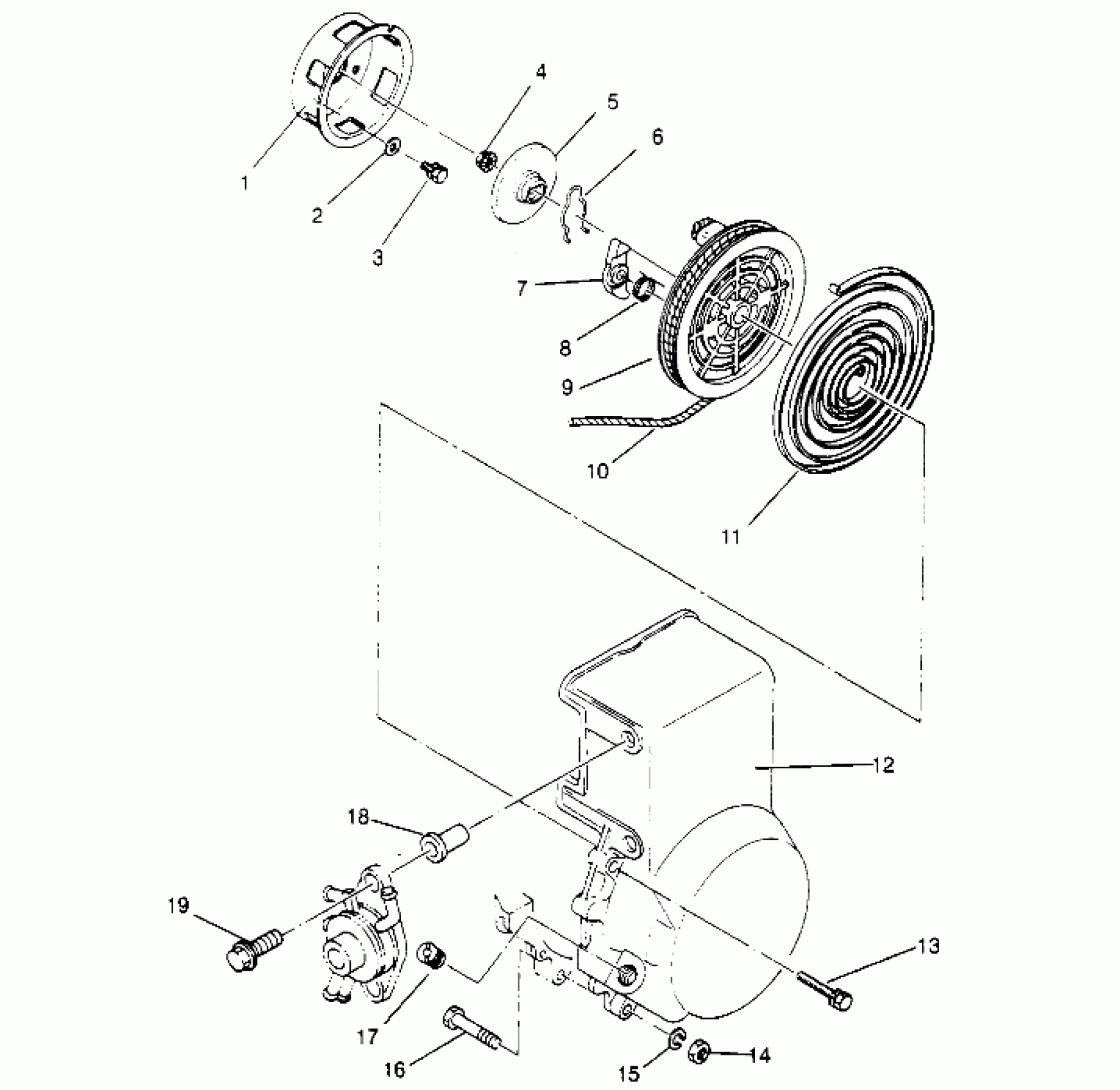 4
5
6
1
2
3
7
8
9
10
11
12
18
19
13
17
16
15
14