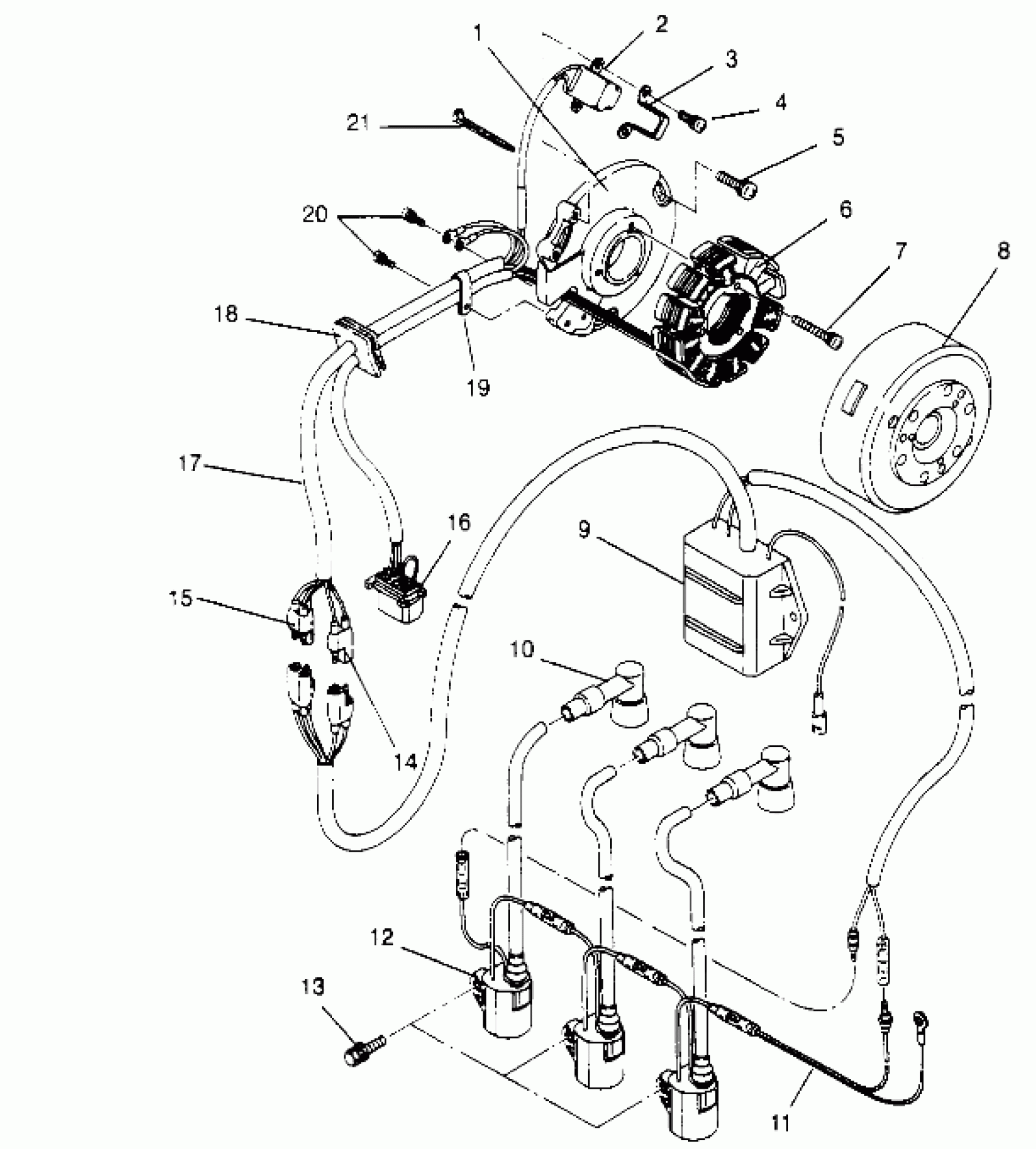 1
2
3
4
21
5
20
6
7
8
18
19
17
16
9
15
10
14
12
13
11