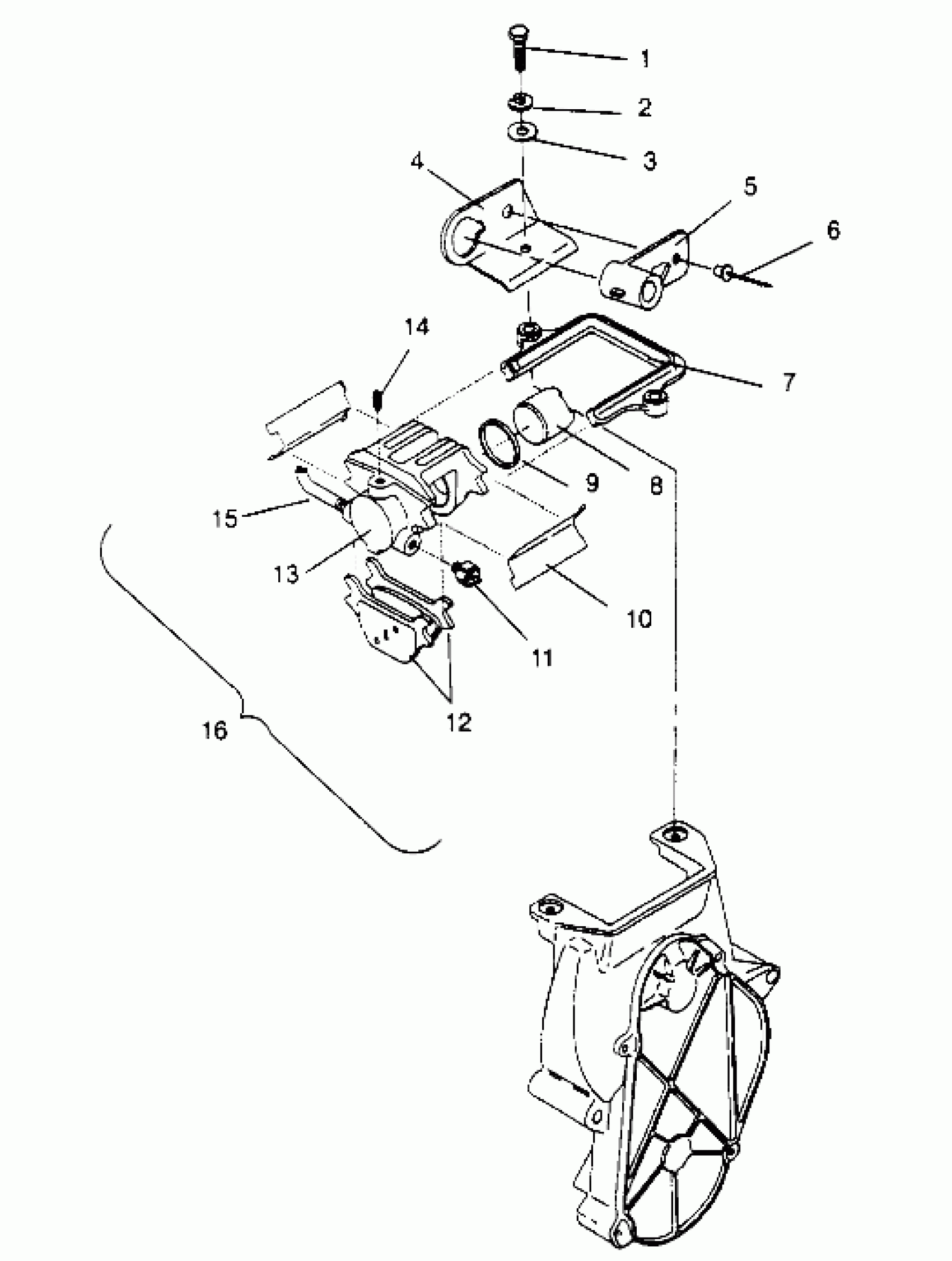 1
2
3
4
5
6
14
7
9
8
15
13
10
11
12
16