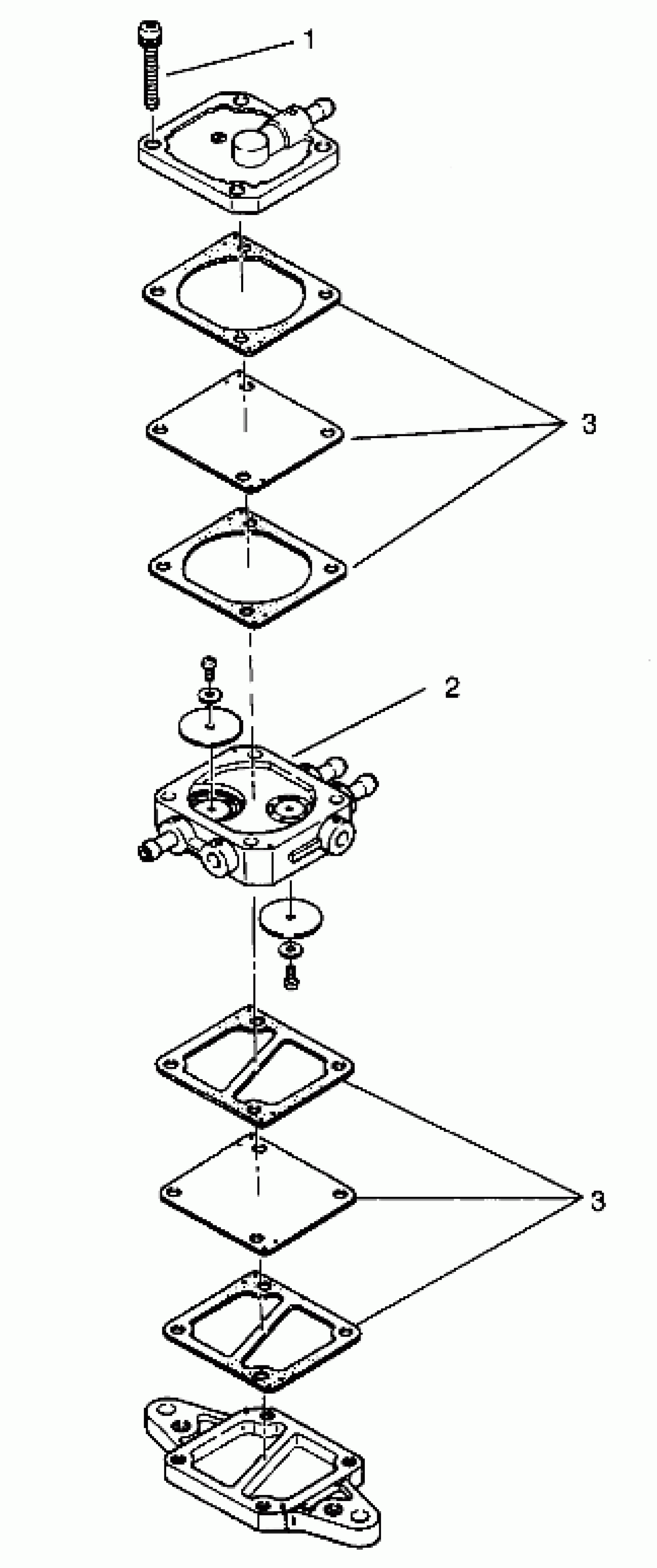 1

3

2

3