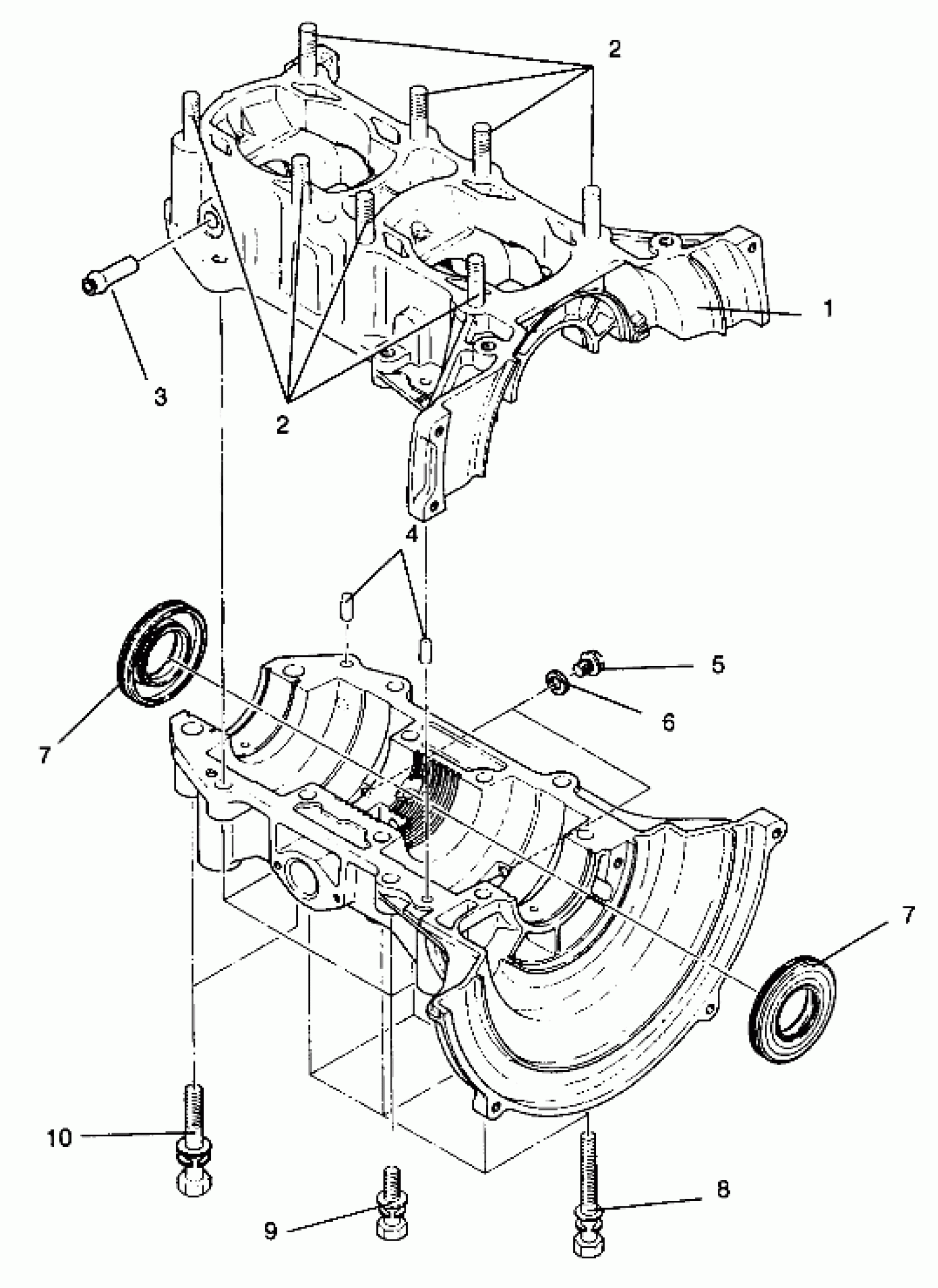 2
1
3
2
4
5
6
7
7
10
9
8