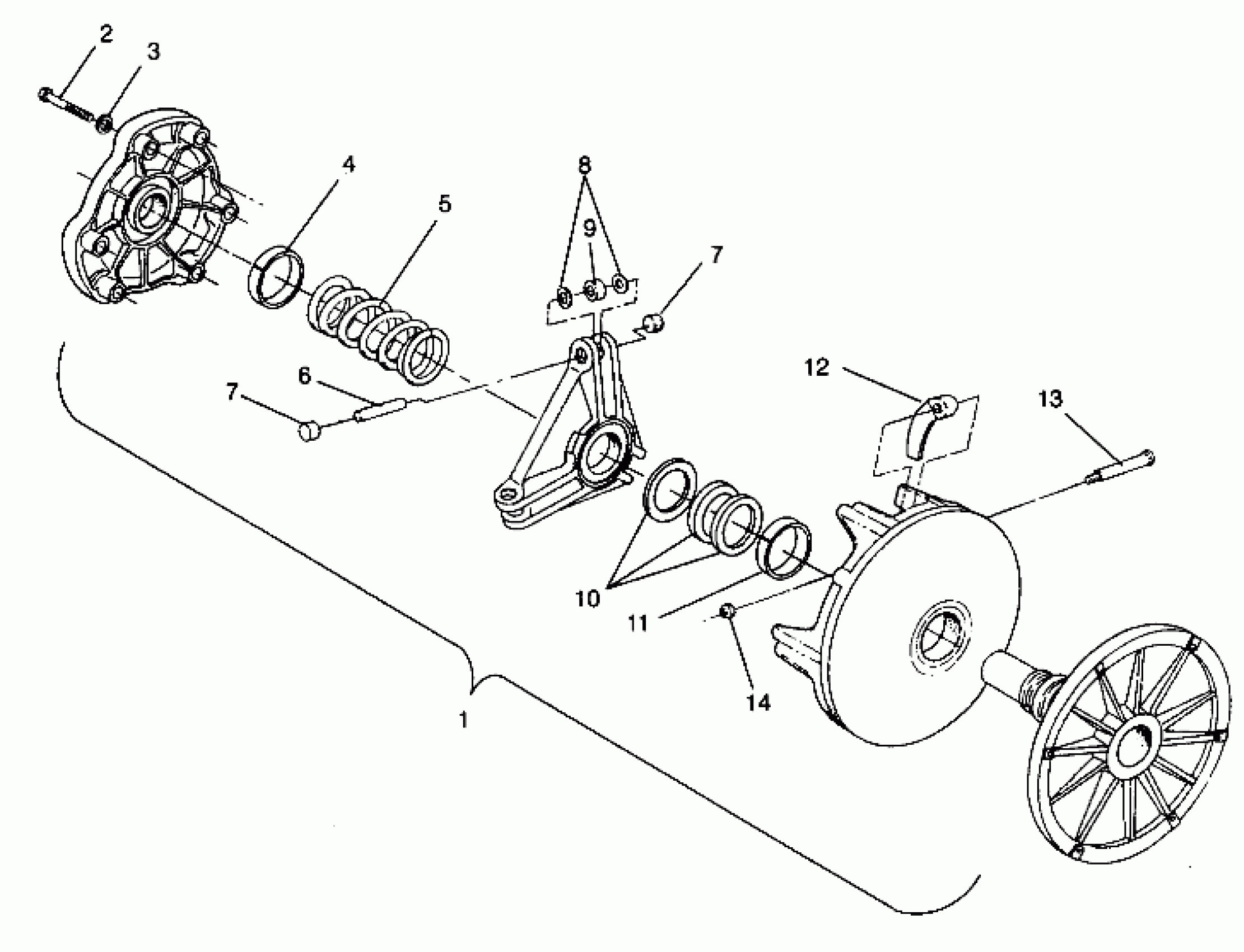 2
3
4
5
8
9
7
7
6
12
13
10
11
14
1