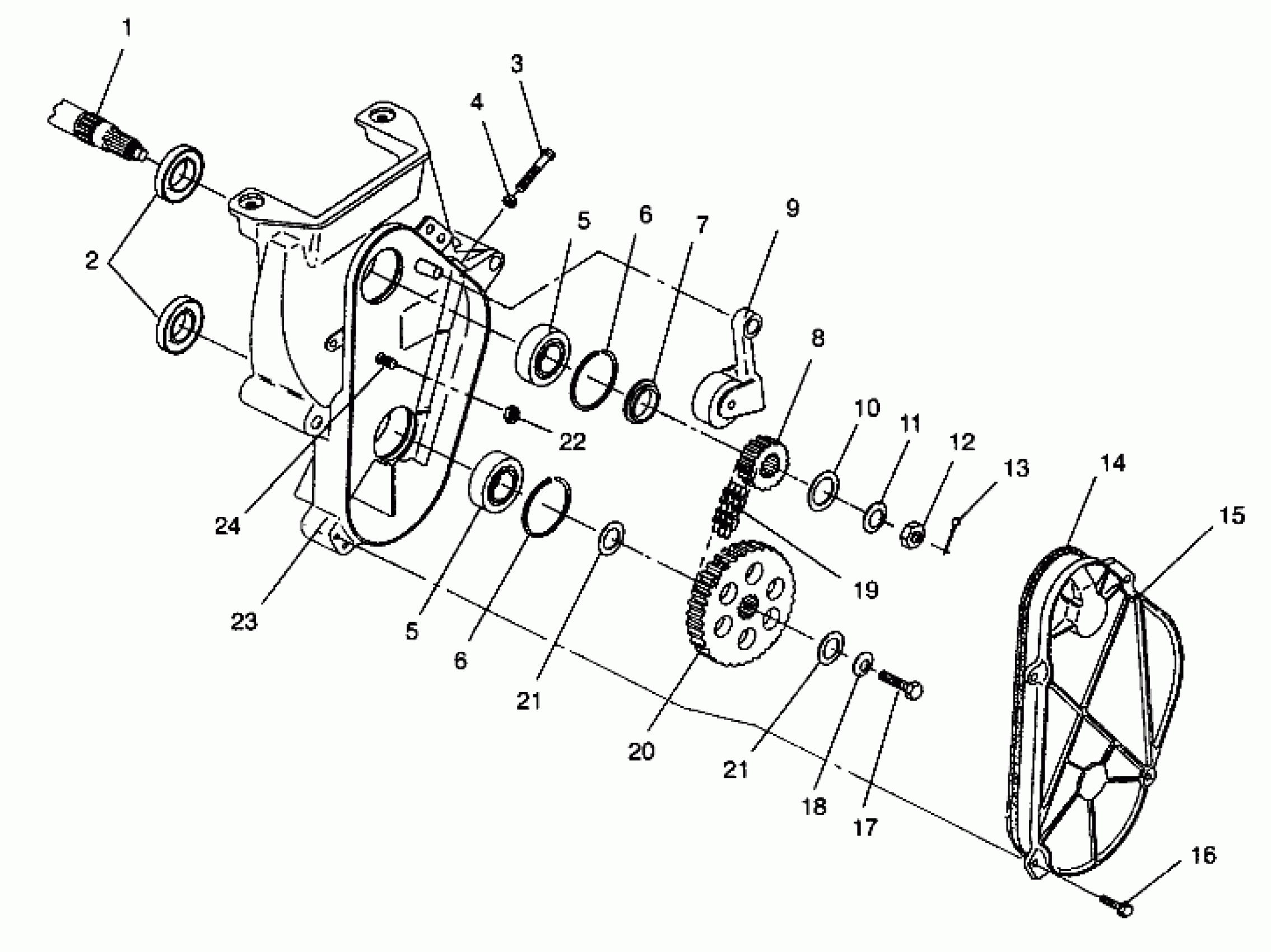 1
3
4
2
5
6
7
9
8
10
11
12
13
14
15
22
24
23
5
6
21
19
20
21
18
17
16