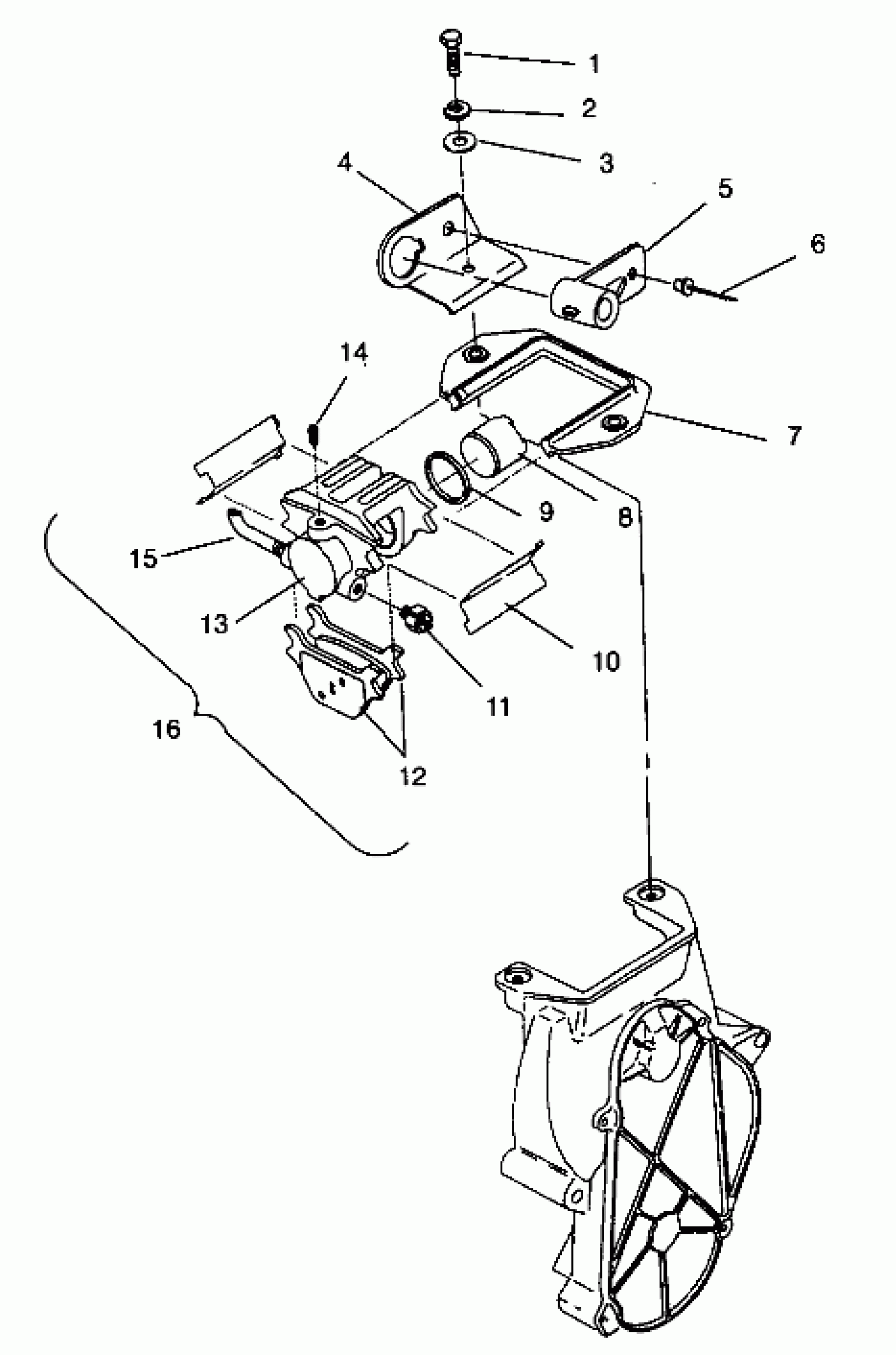 1
2
3
4
5
6
14
7
9
8
15
13
10
11
16
12