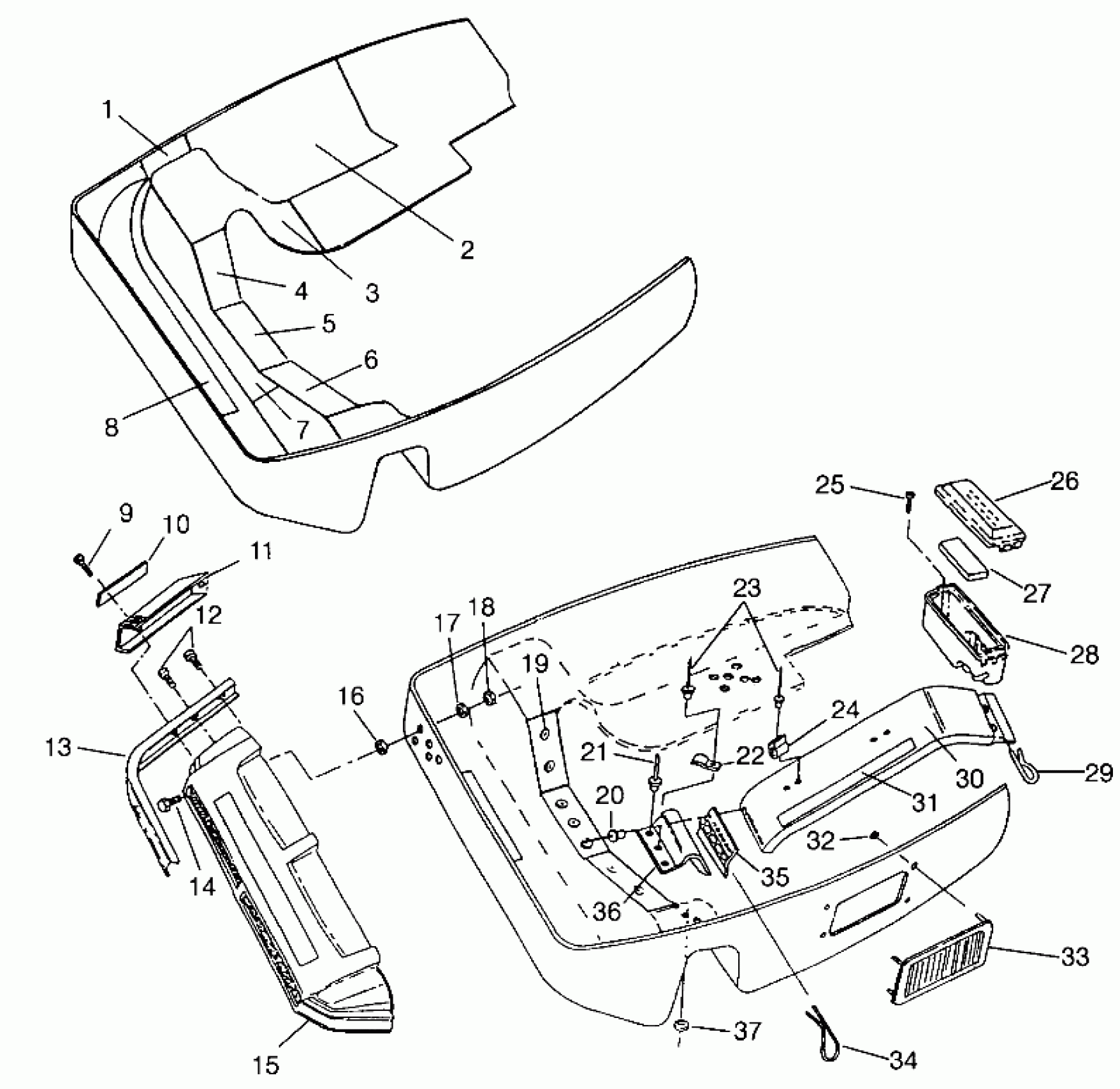 1
2
3
4
5
6
7
8
9
10
11
12
13
14
15
16
17
18
19
20
21
22
23
24
25
26
27
28
29
30
31
32
33
34
35
36
37