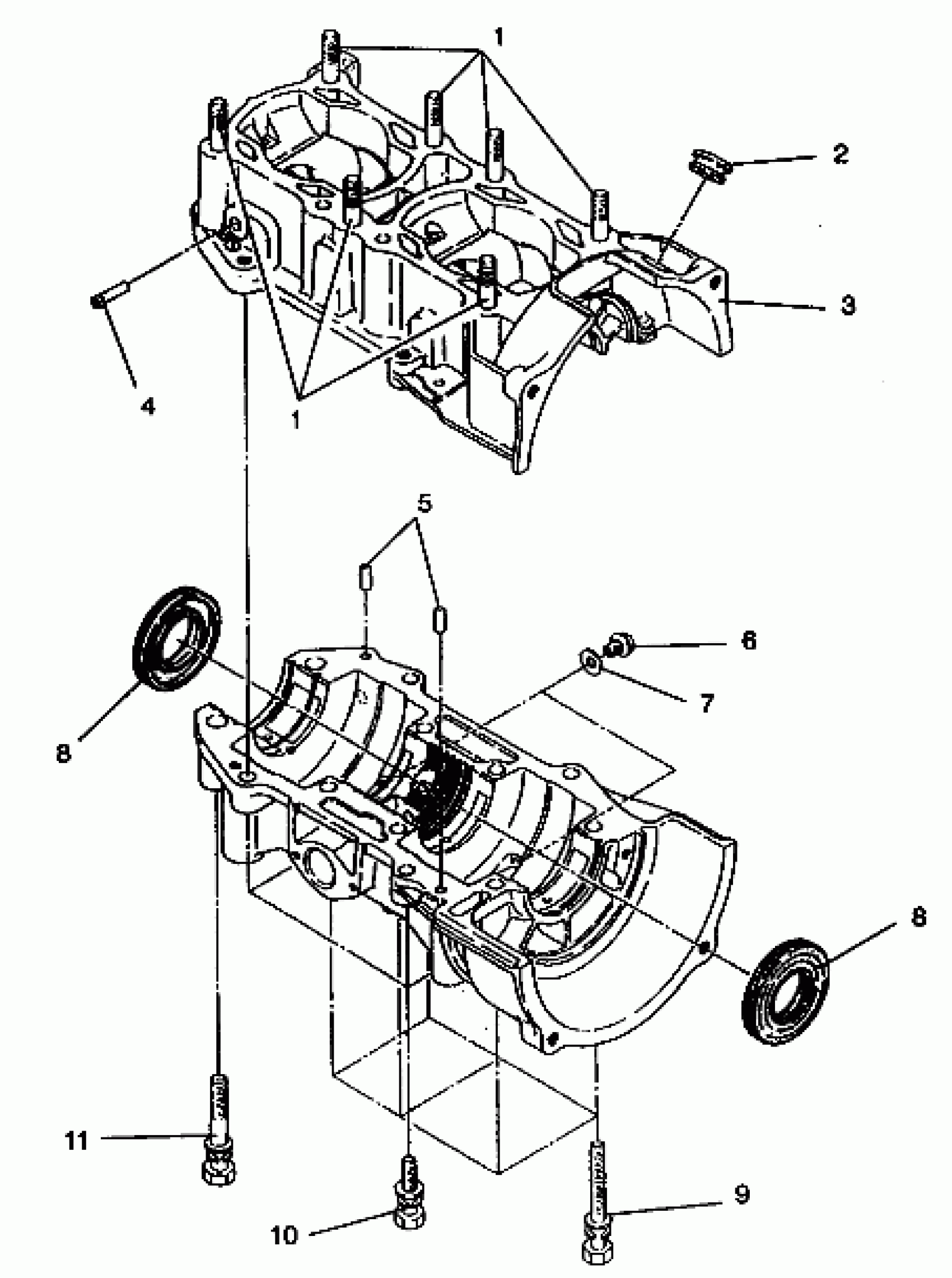 1
2
3
4
1
5
6
7
8
8
11
10
9