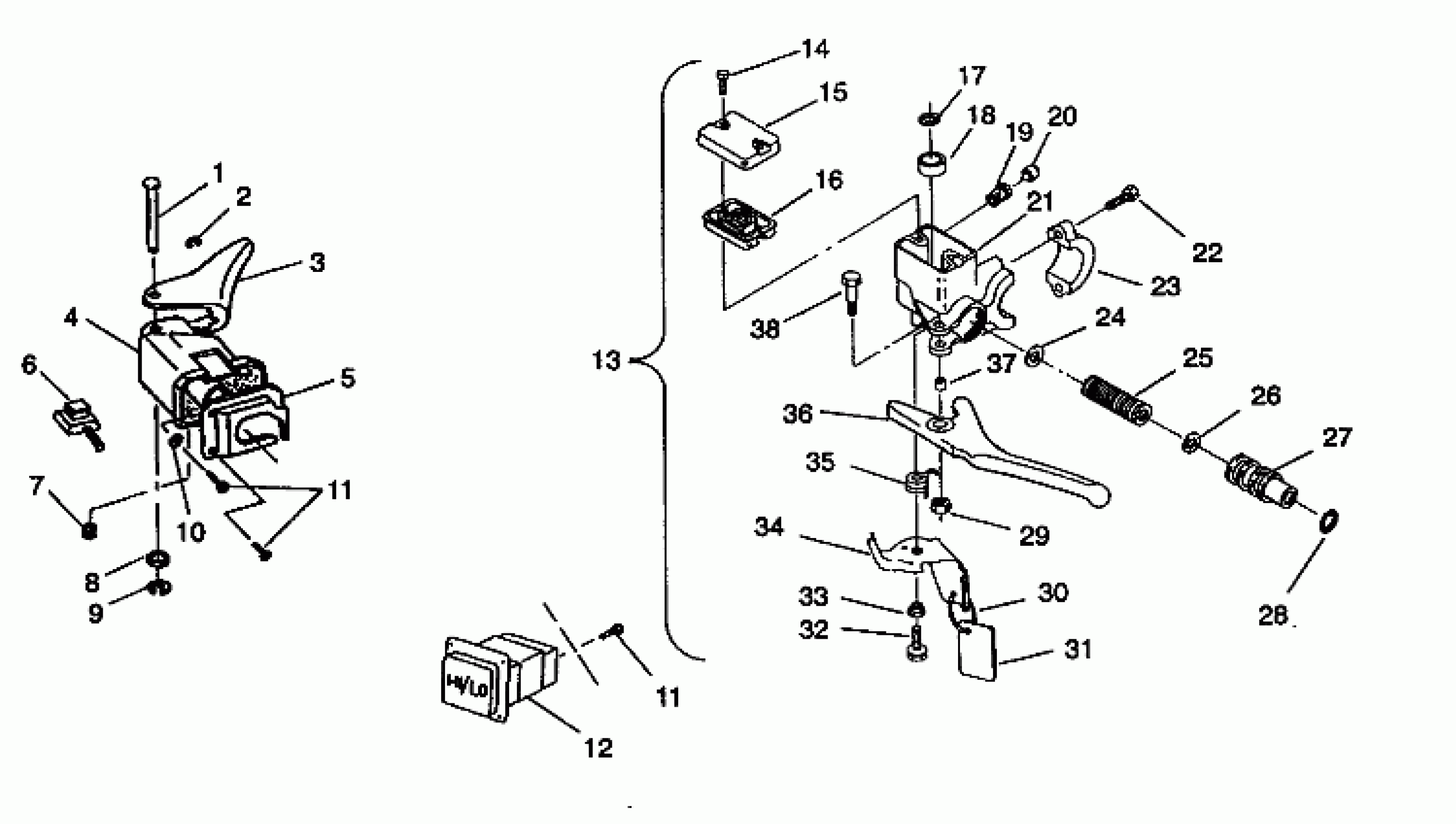 1
2
3
4
5
6
7
8
9
10
11
11
12
HI/LO
13
14
15
16
17
18
19
20
21
22
23
24
25
26
27
28
29
30
31
32
33
34
35
36
37
38