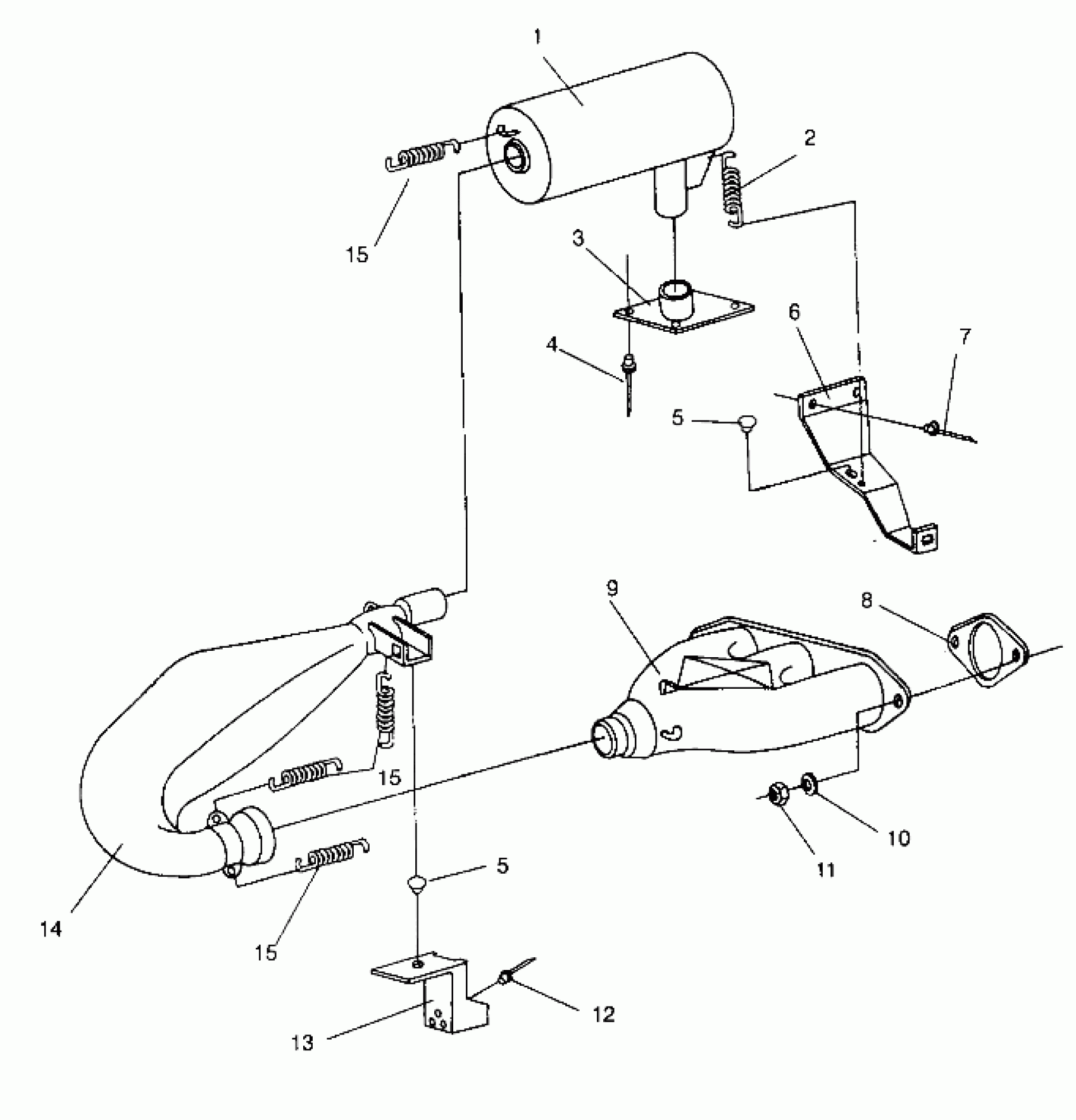 1
2
15
3
6
7
4
5
9
8
15
10
11
5
14
15
12
13