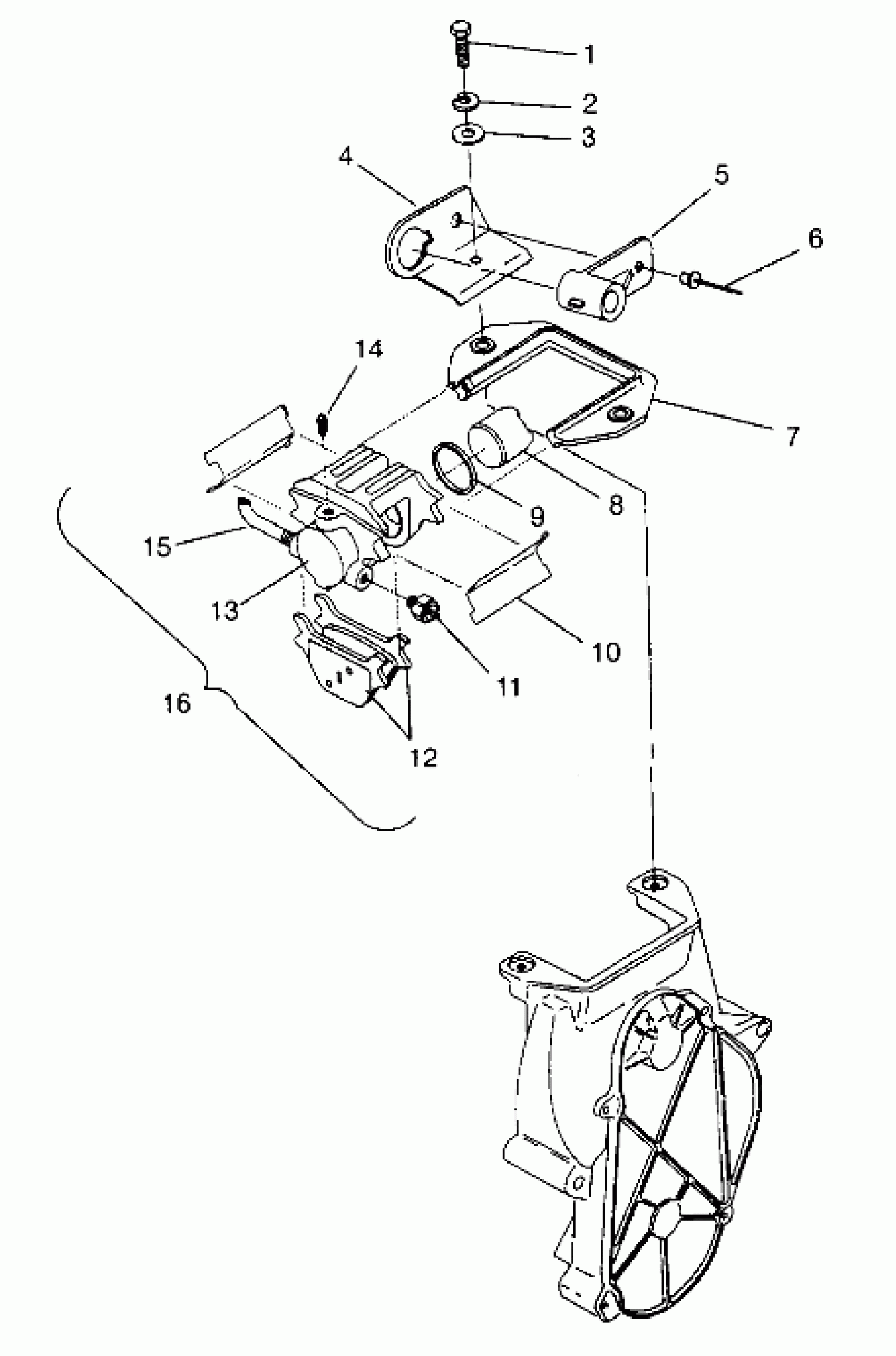 1
2
3
4
5
6
14
7
8
9
15
13
10
11
16
12