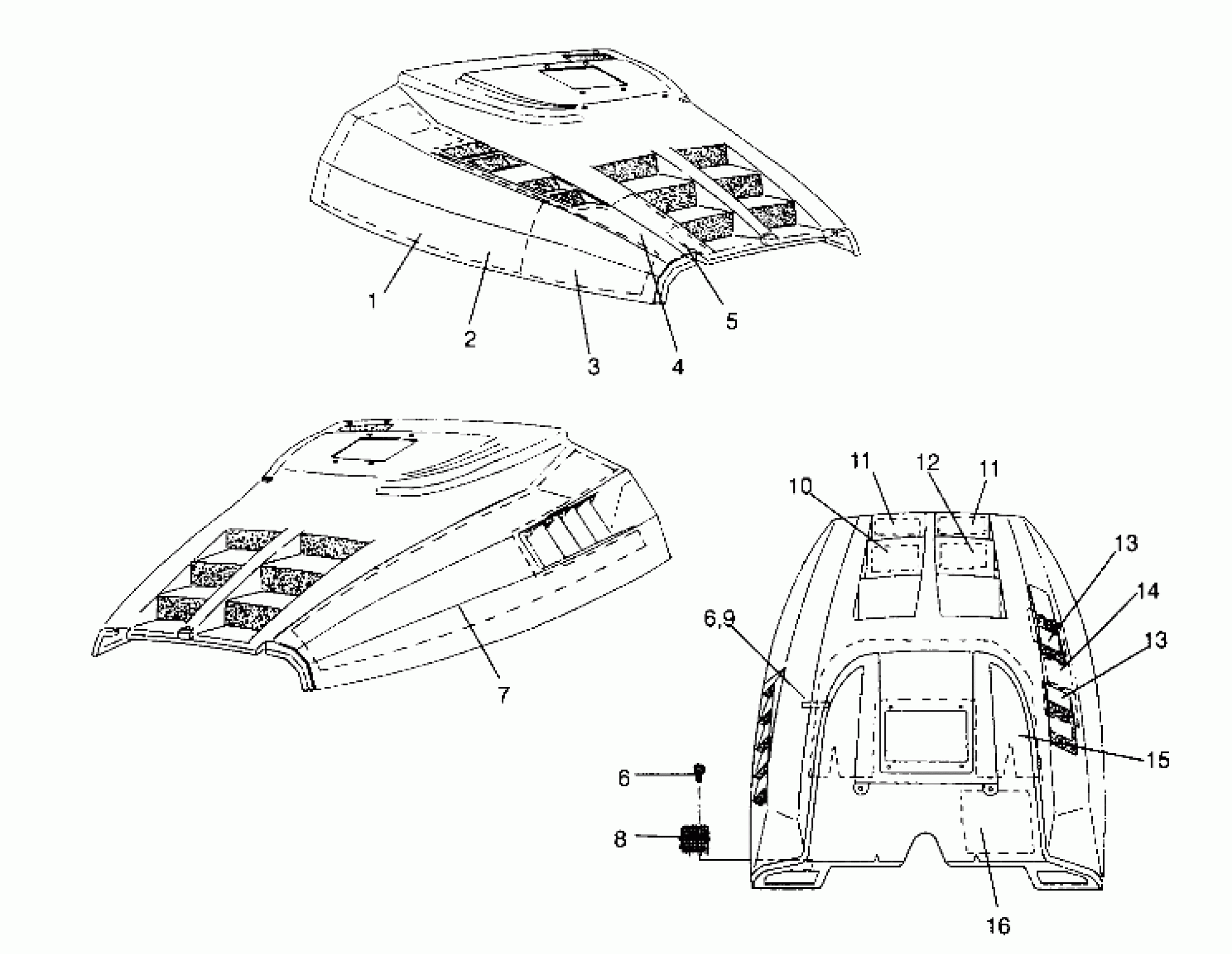 1
2
3
4
5
7
11
12
11
10
13
14
13
6,9
15
6
8
16