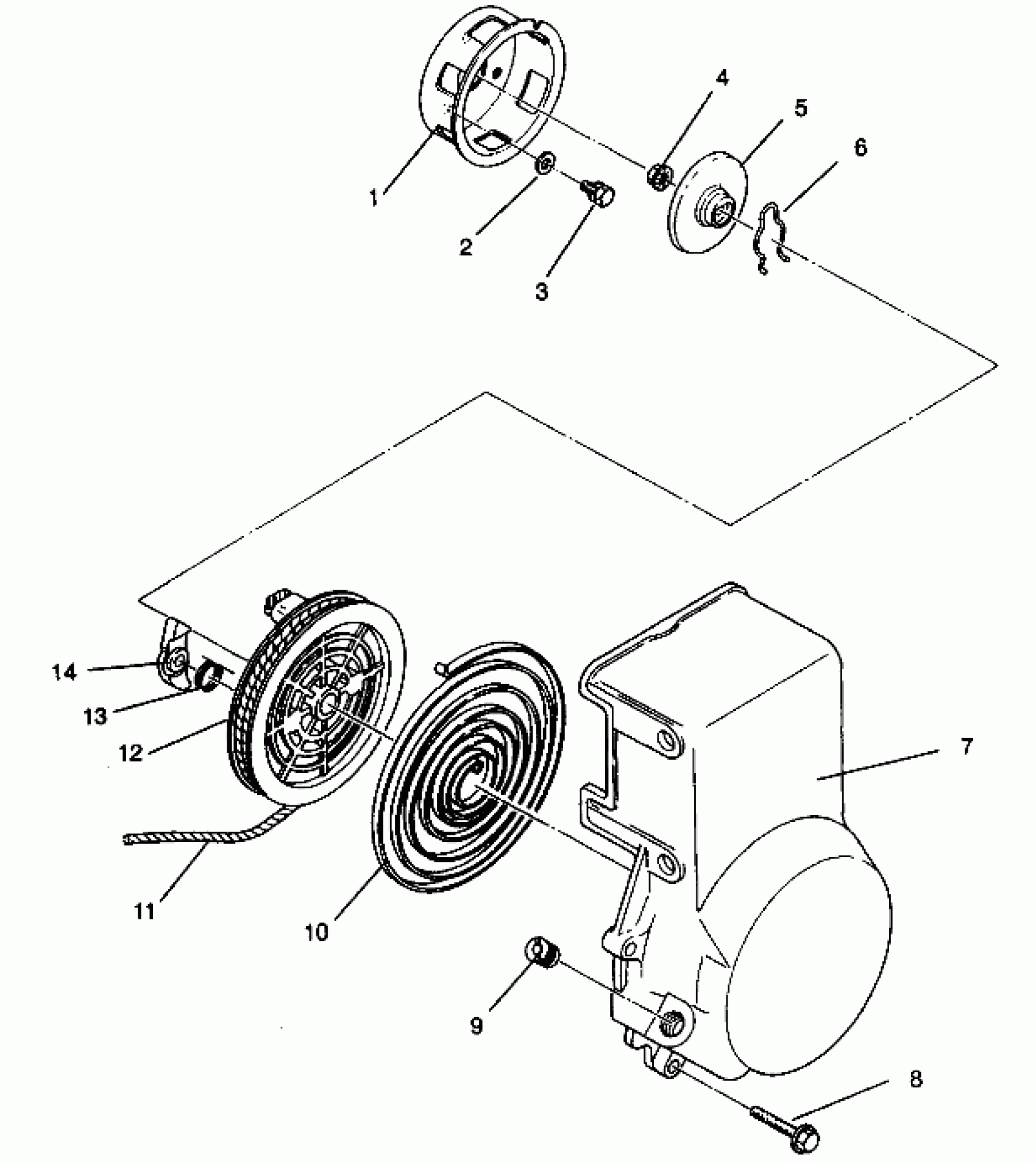 4
5
6
1
2
3
14
13
12
7
11
10
9
8