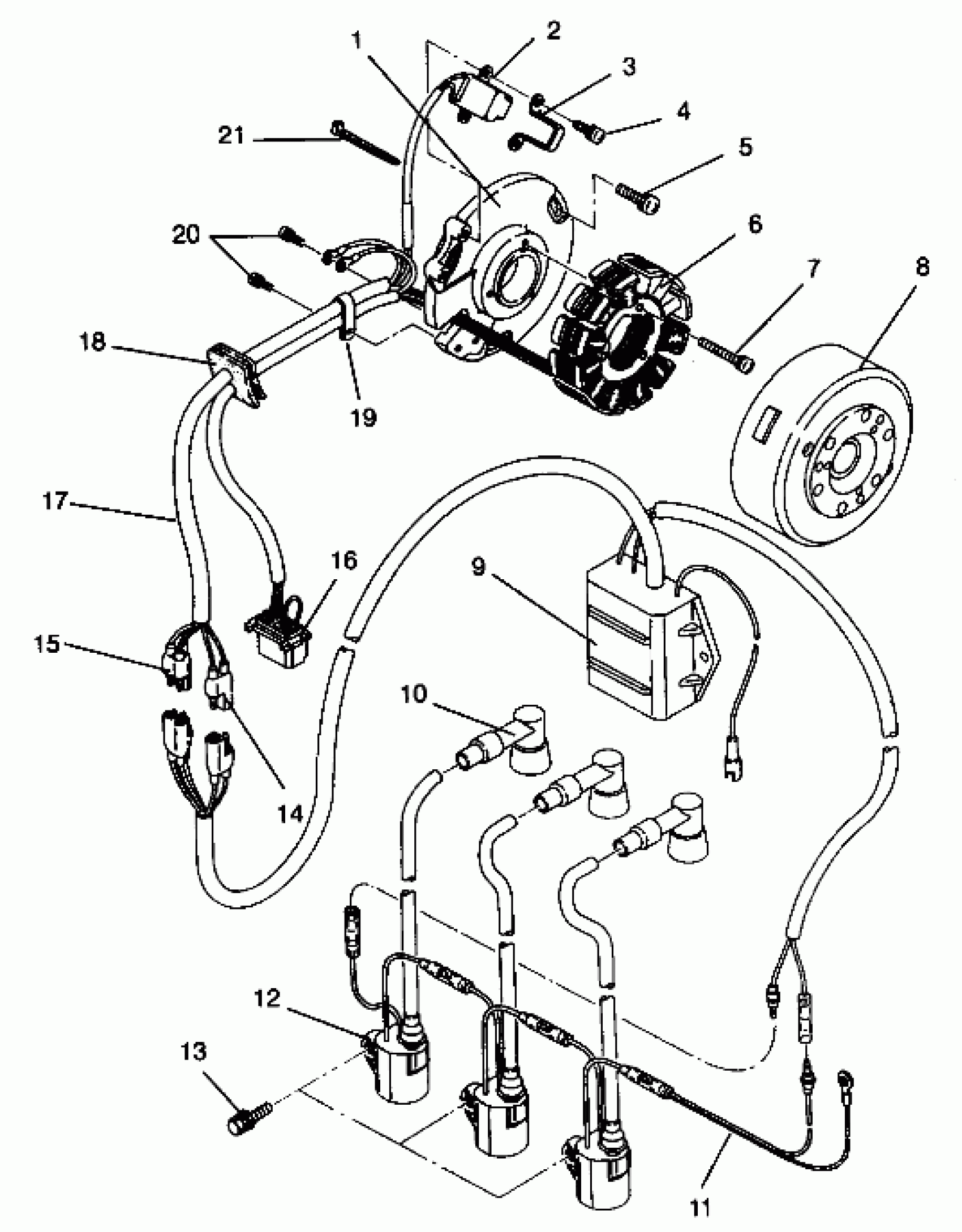 1
2
3
4
21
5
20
6
7
8
18
19
17
16
9
15
10
14
12
13
11