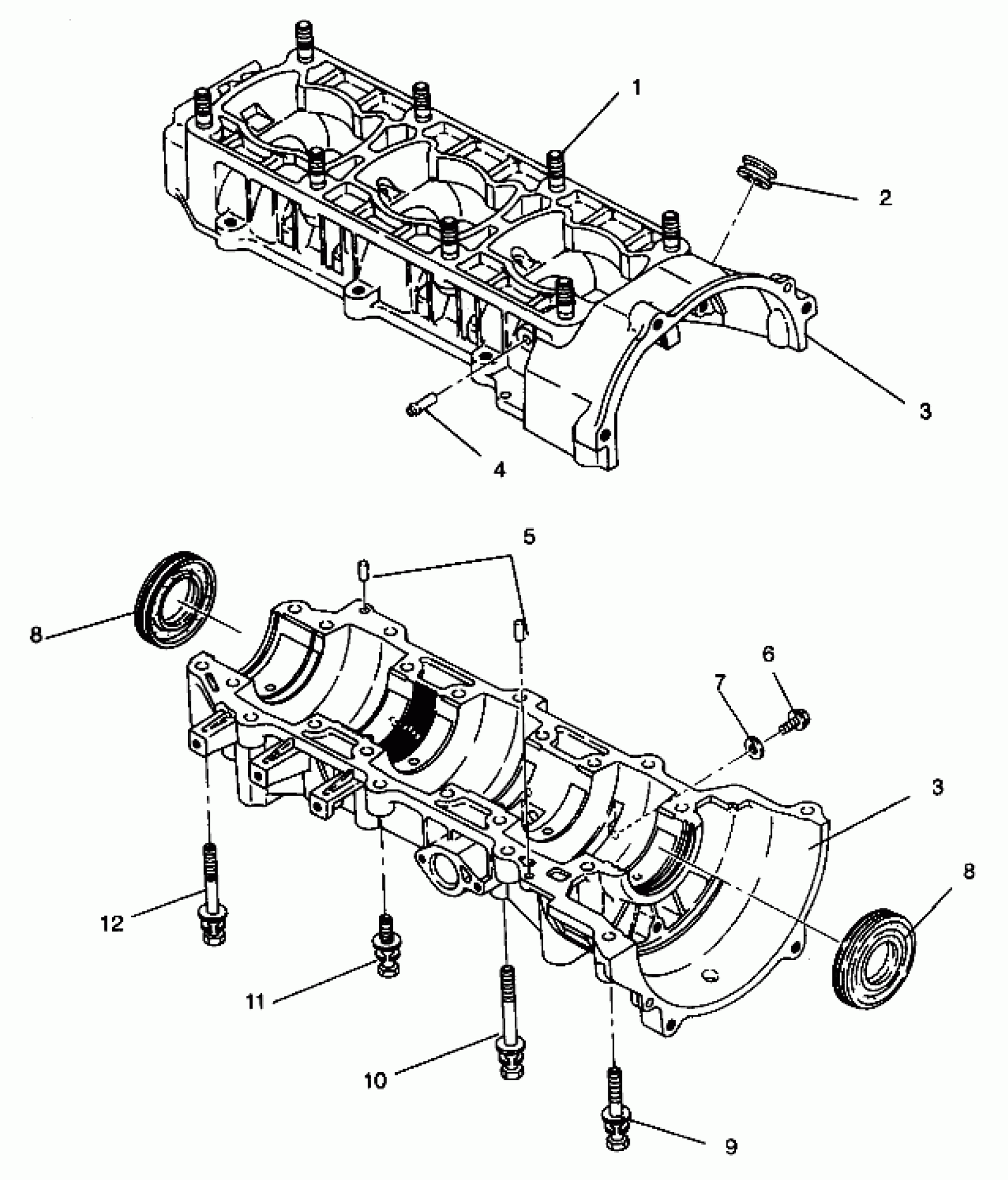 1
2
3
4
5
8
6
7
3
8
12
11
10
9