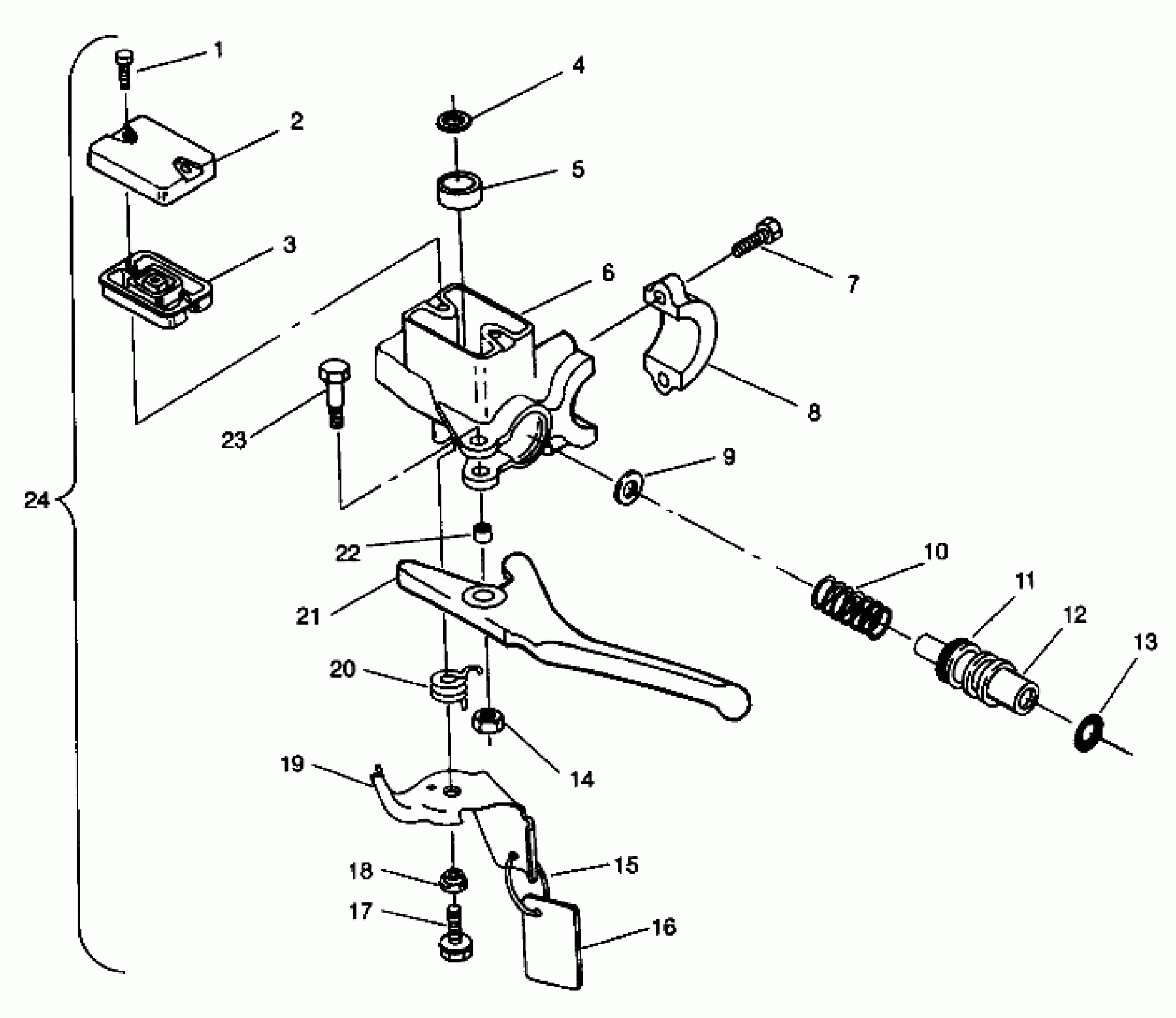 1
2
3
4
5
6
7
8
9
10
11
12
13
14
15
16
17
18
19
20
21
22
23
24