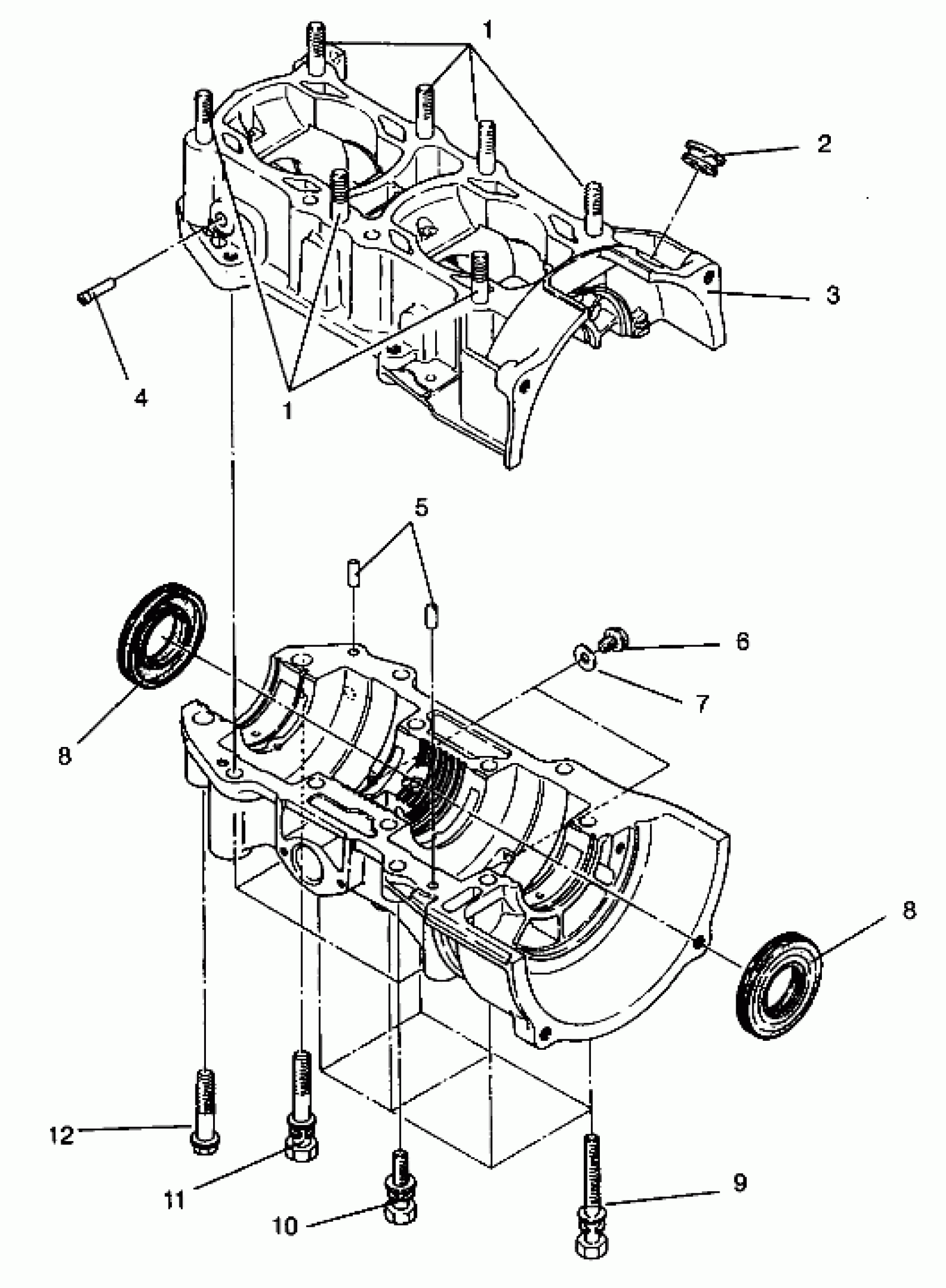 1
2
3
4
1
5
6
7
8
8
12
11
10
9