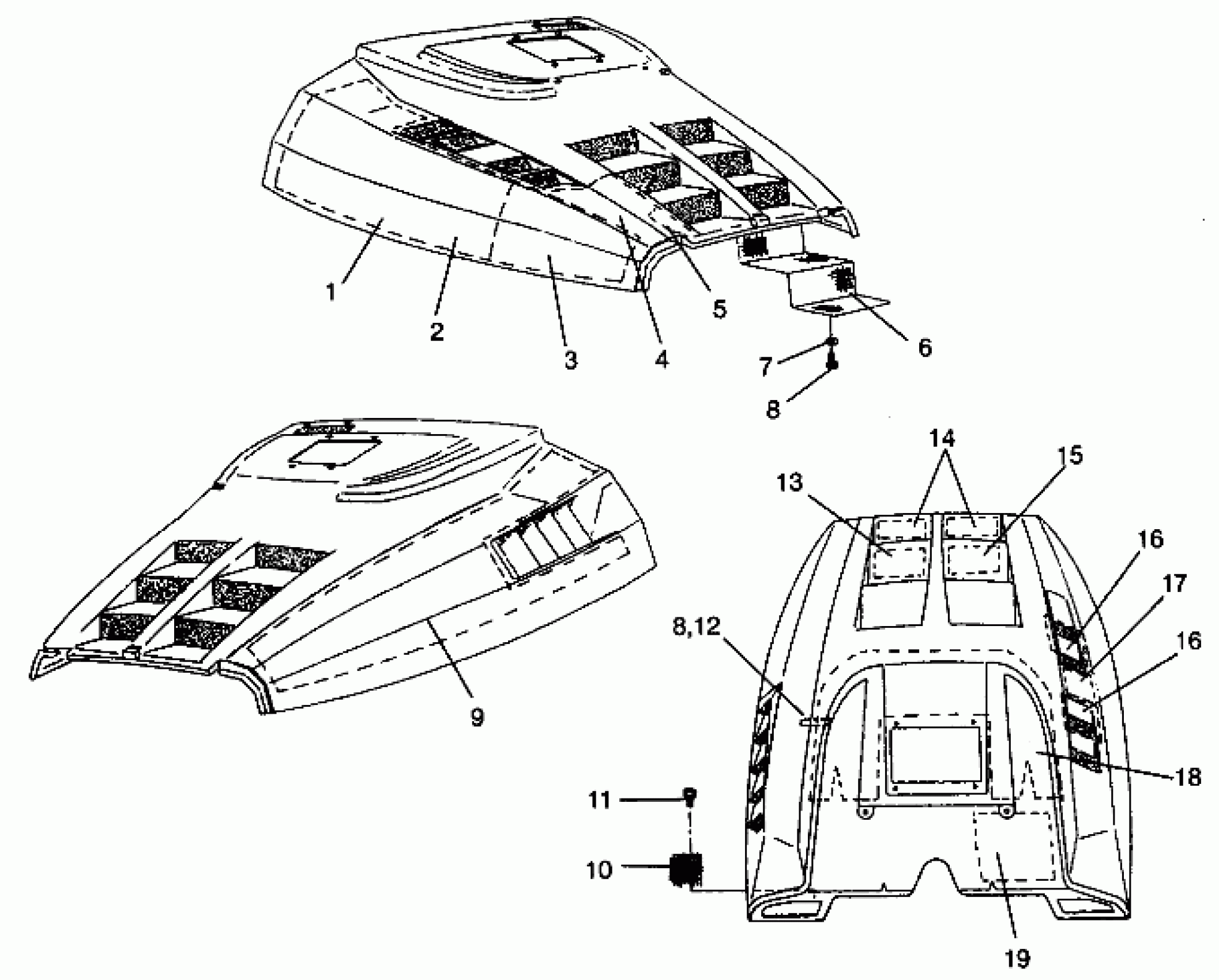 1
2
3
4
5
6
7
8
9
14
15
13
16
17
16
8,12
18
11
10
19