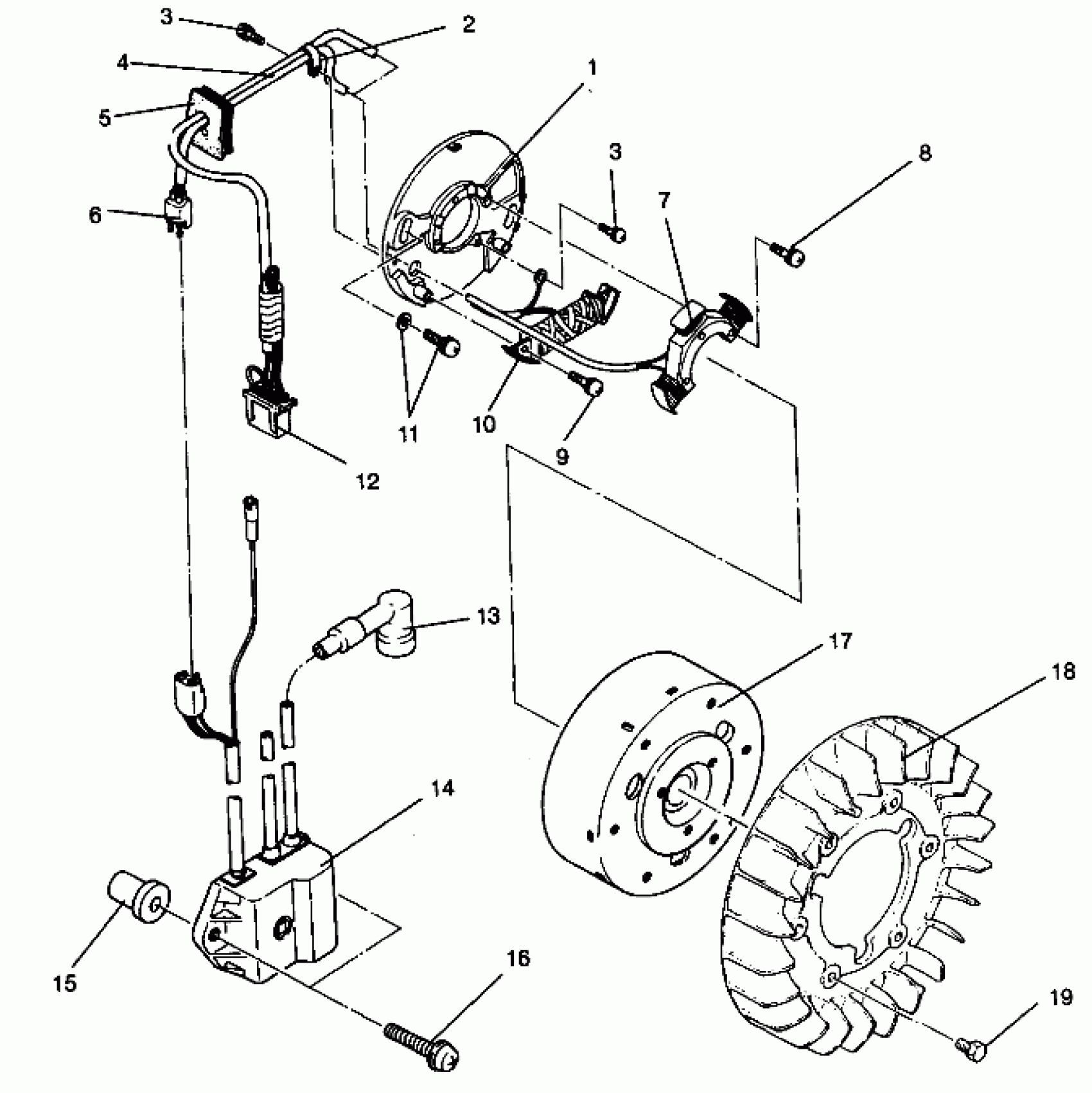 3
2
4
1
5
3
8
7
6
11
10
9
12
13
17
18
14
15
16
19