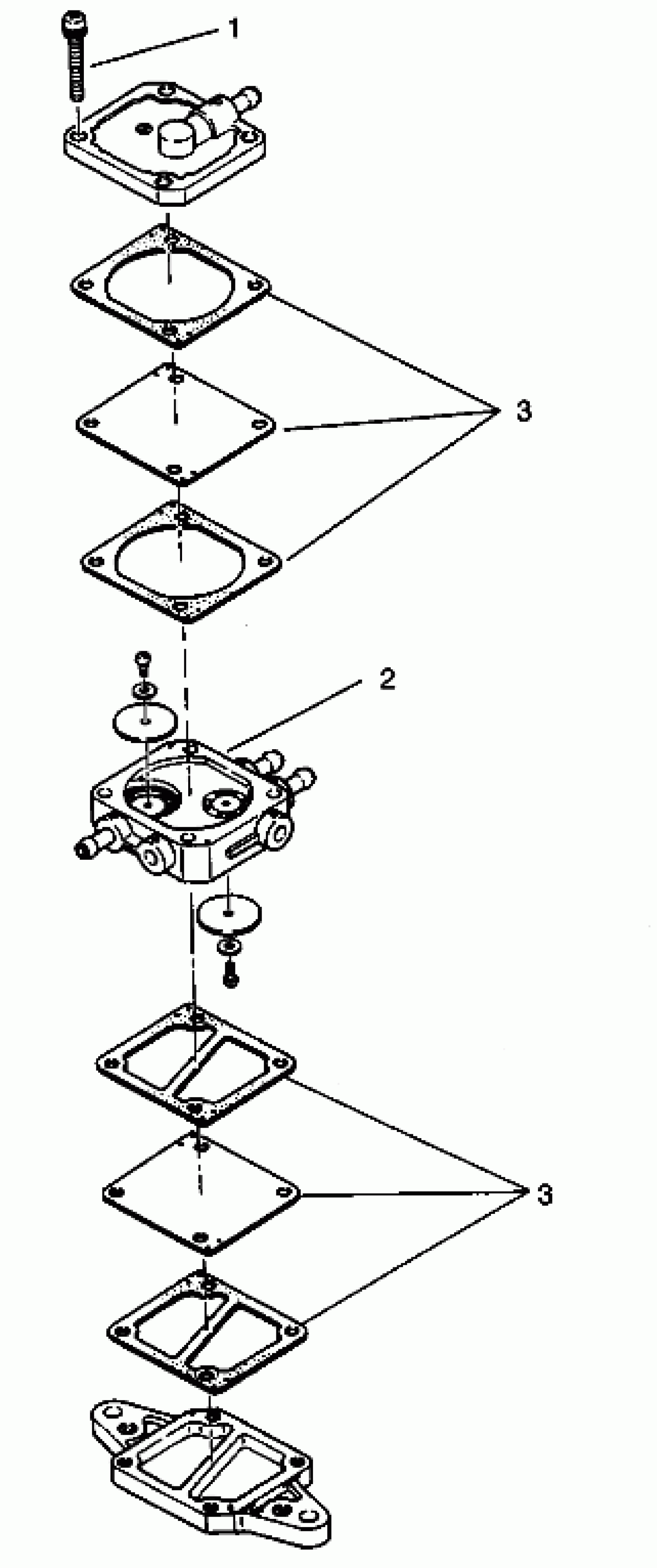 1

3

2

3