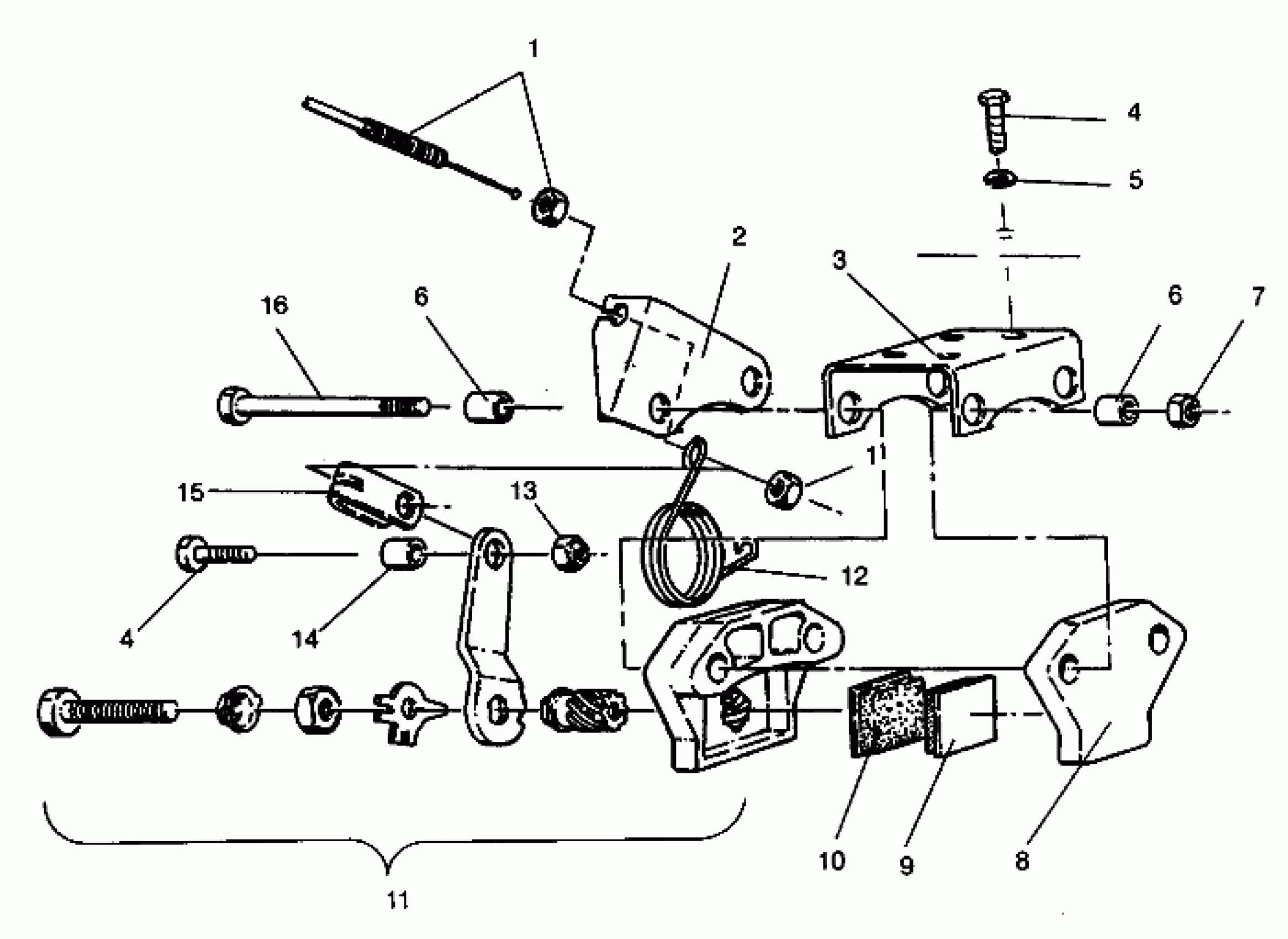 1
4
5
2
3
16
6
6
7
11
15
13
12
4
14
10
9
8
11