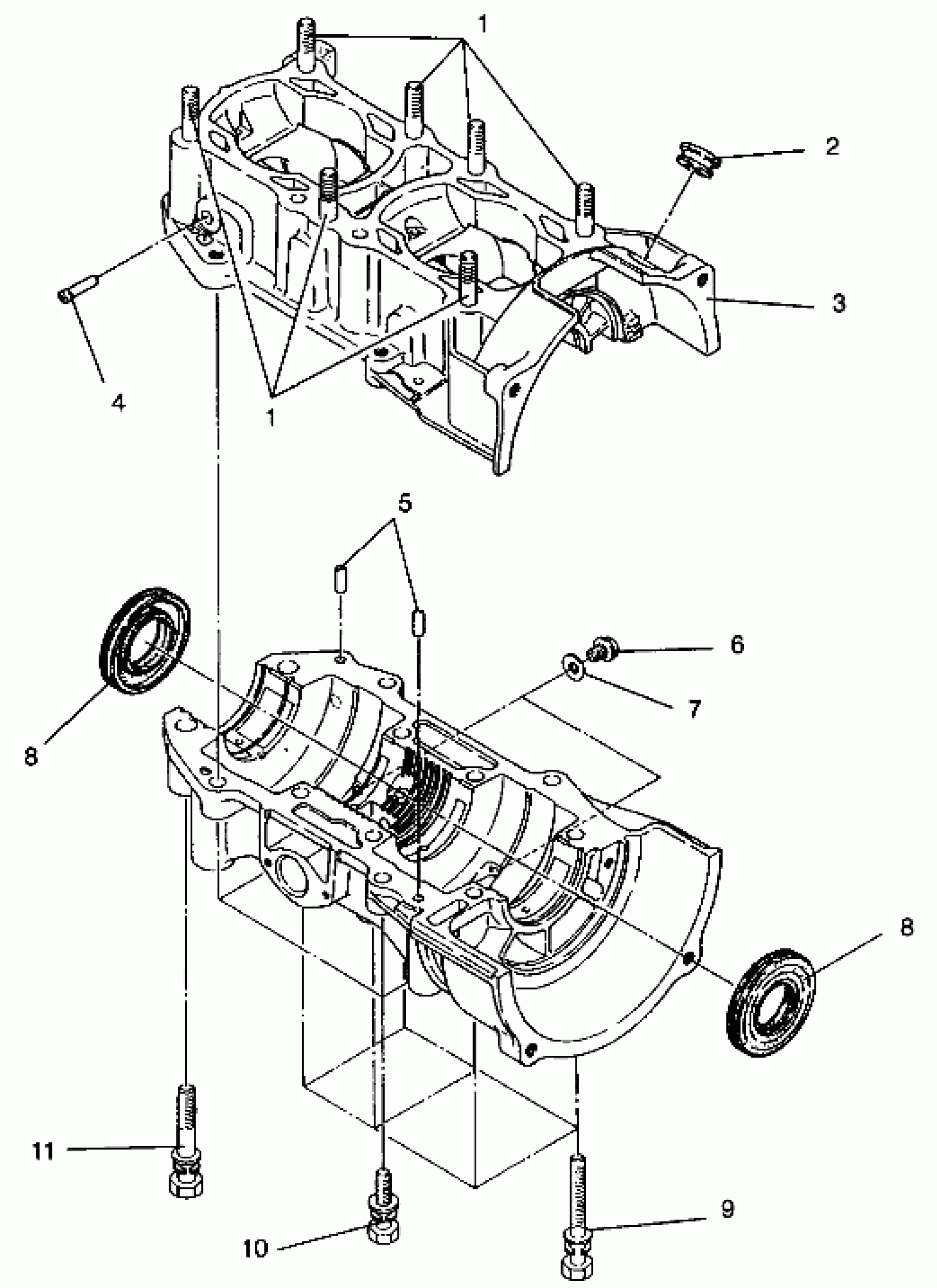 1
2
3
4
1
5
6
7
8
8
11
10
9