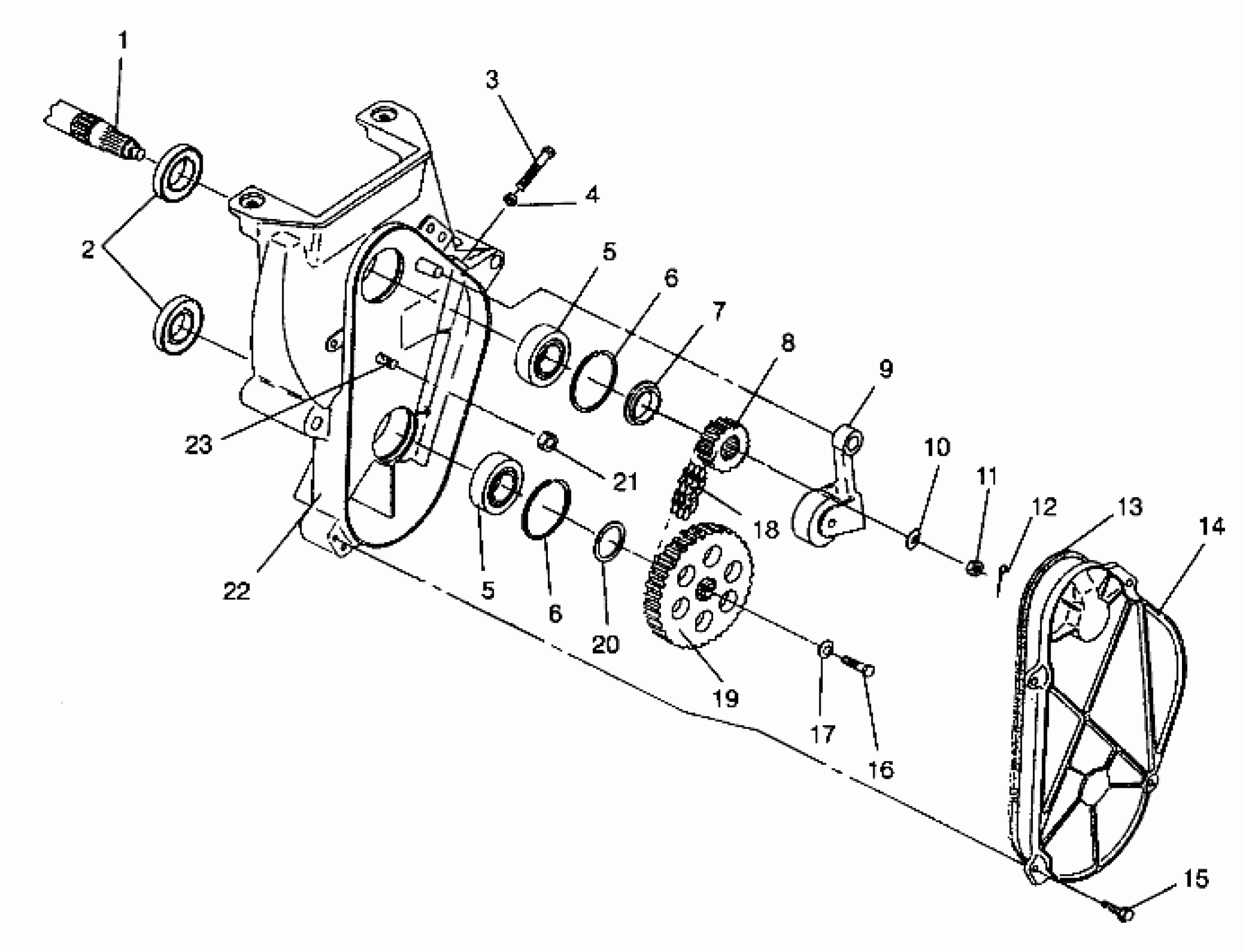 1
3
4
2
5
6
7
8
9
10
11
12
13
14
23
21
18
22
5
6
20
19
17
16
15