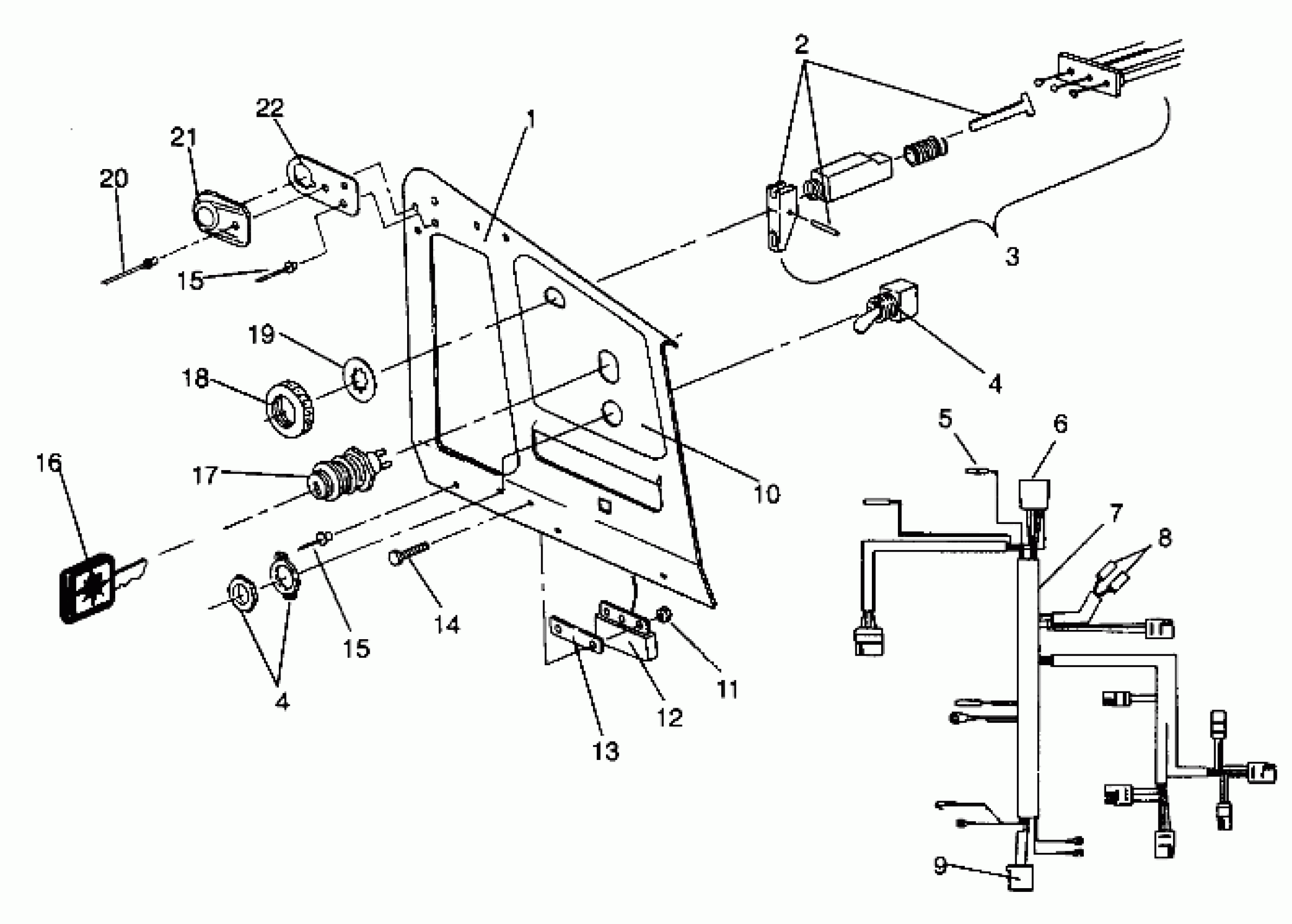 2
22
1
21
20
15
3
19
4
18
5
6
16
17
10
7
8
15
14
4
11
12
13
9