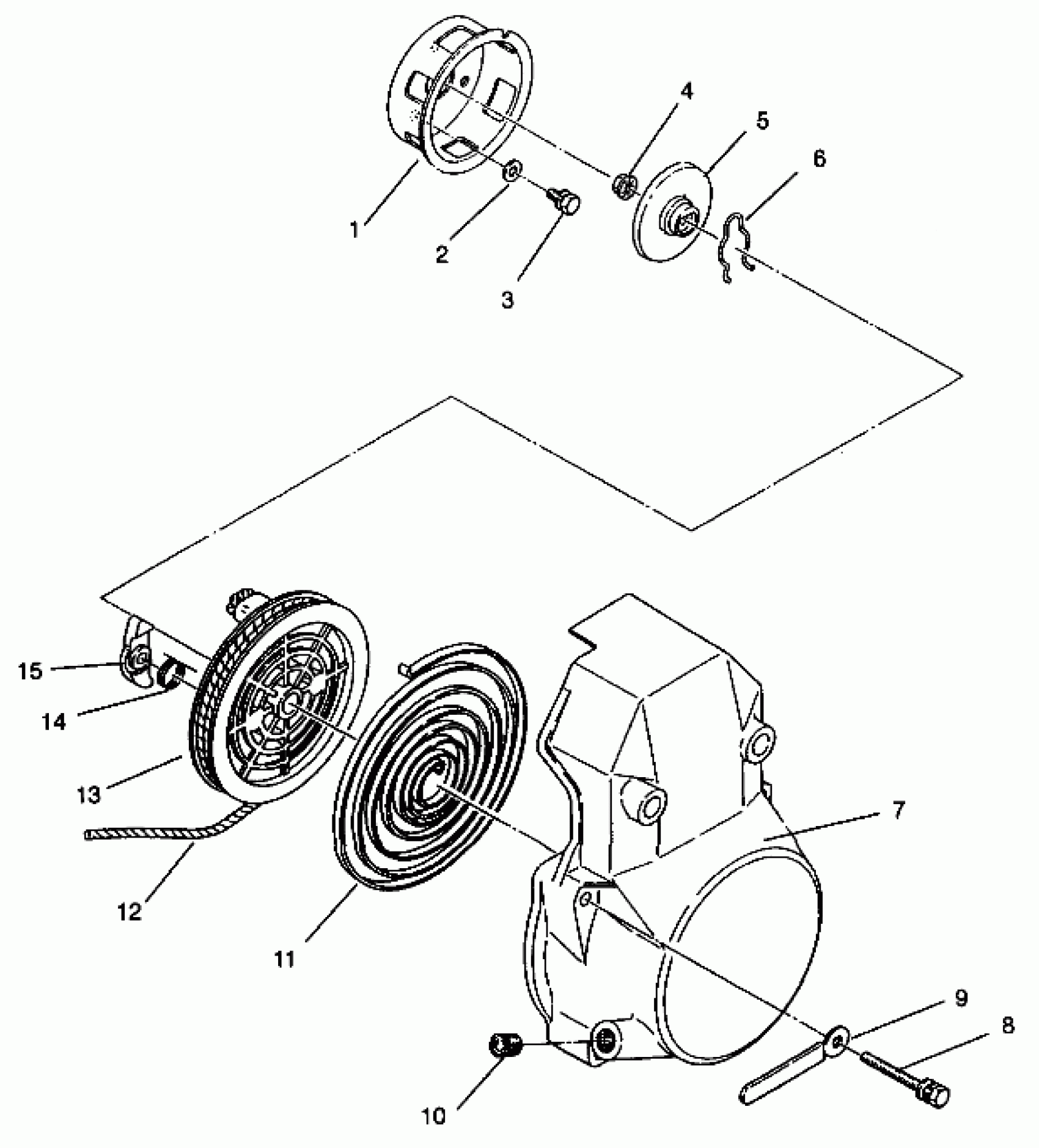 4
5
6
1
2
3
15
14
13
12
11
7
9
8
10