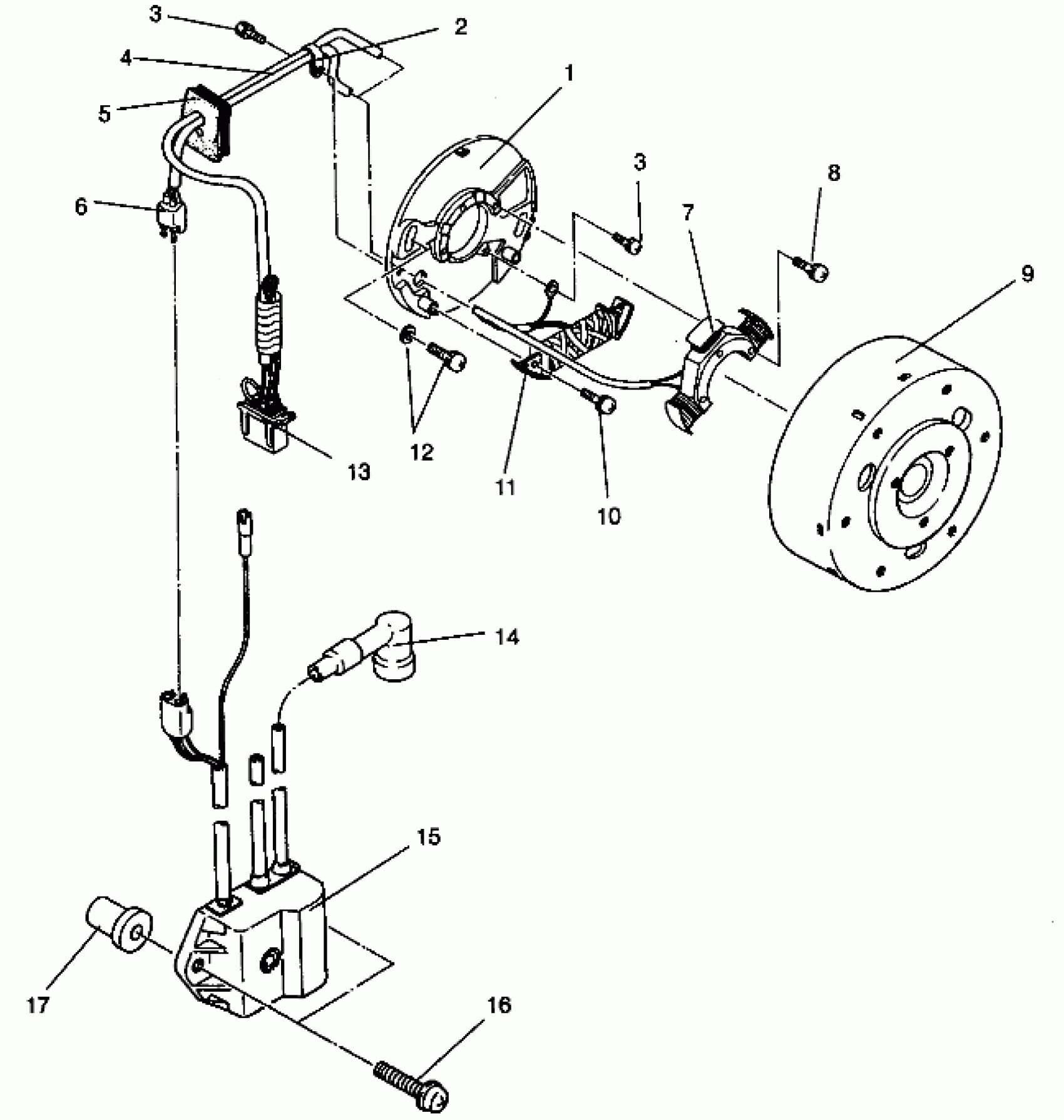 3
2
4
1
5
3
8
6
7
9
12
13
11
10
14
15
17
16