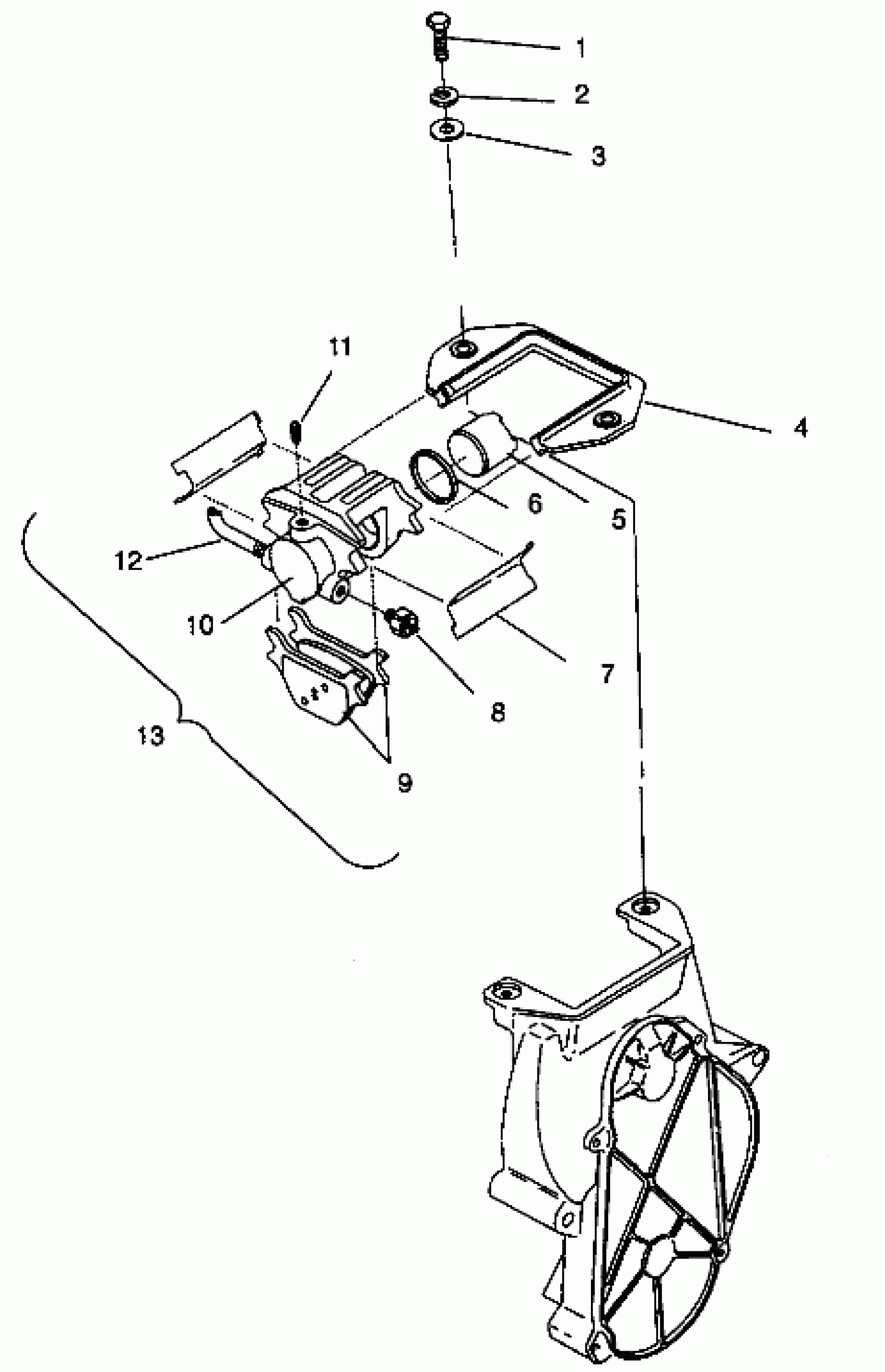 1
2
3
11
4
6
5
12
10
7
8
13
9