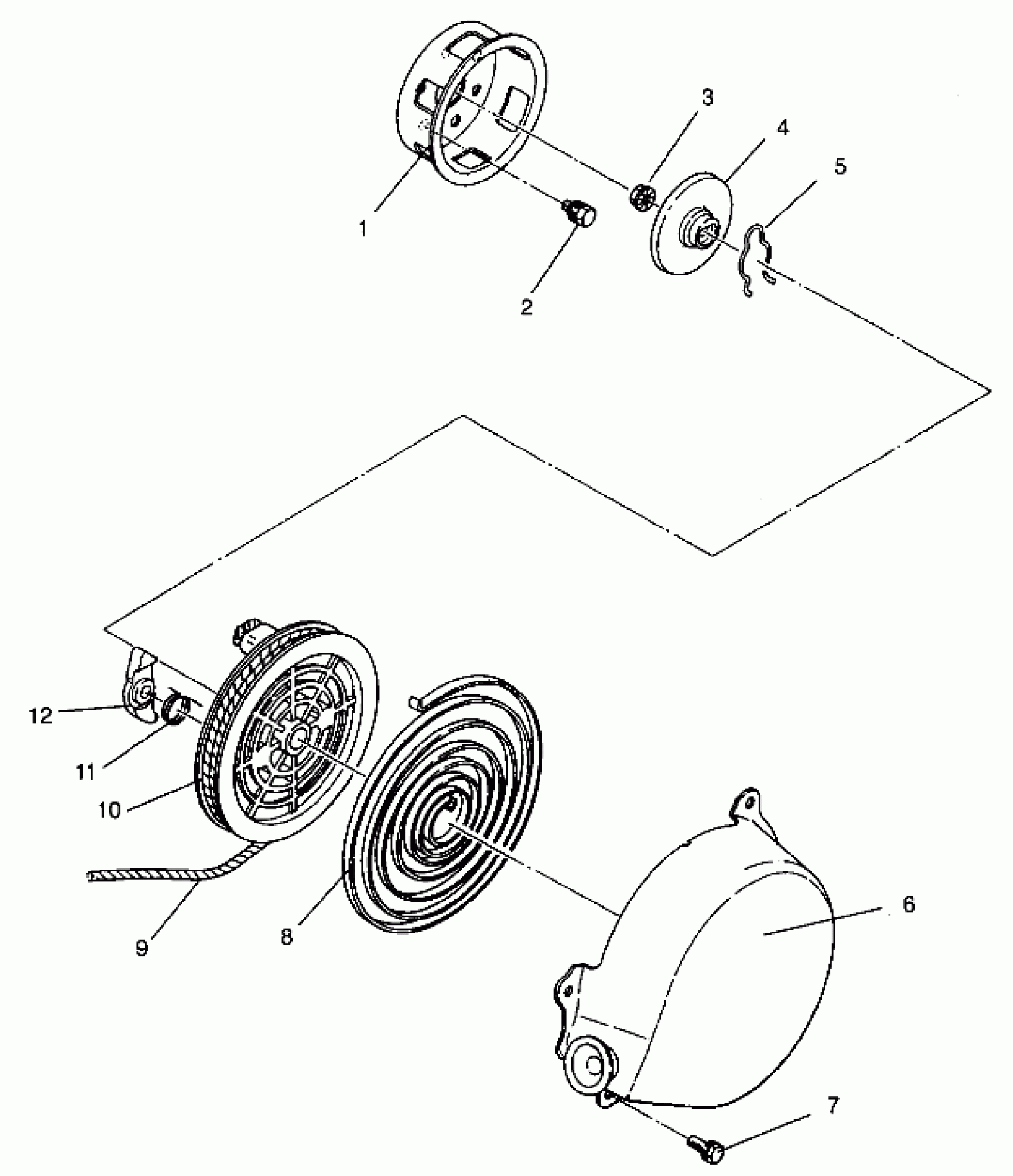 3
4
5
1
2
12
11
10
9
8
6
7