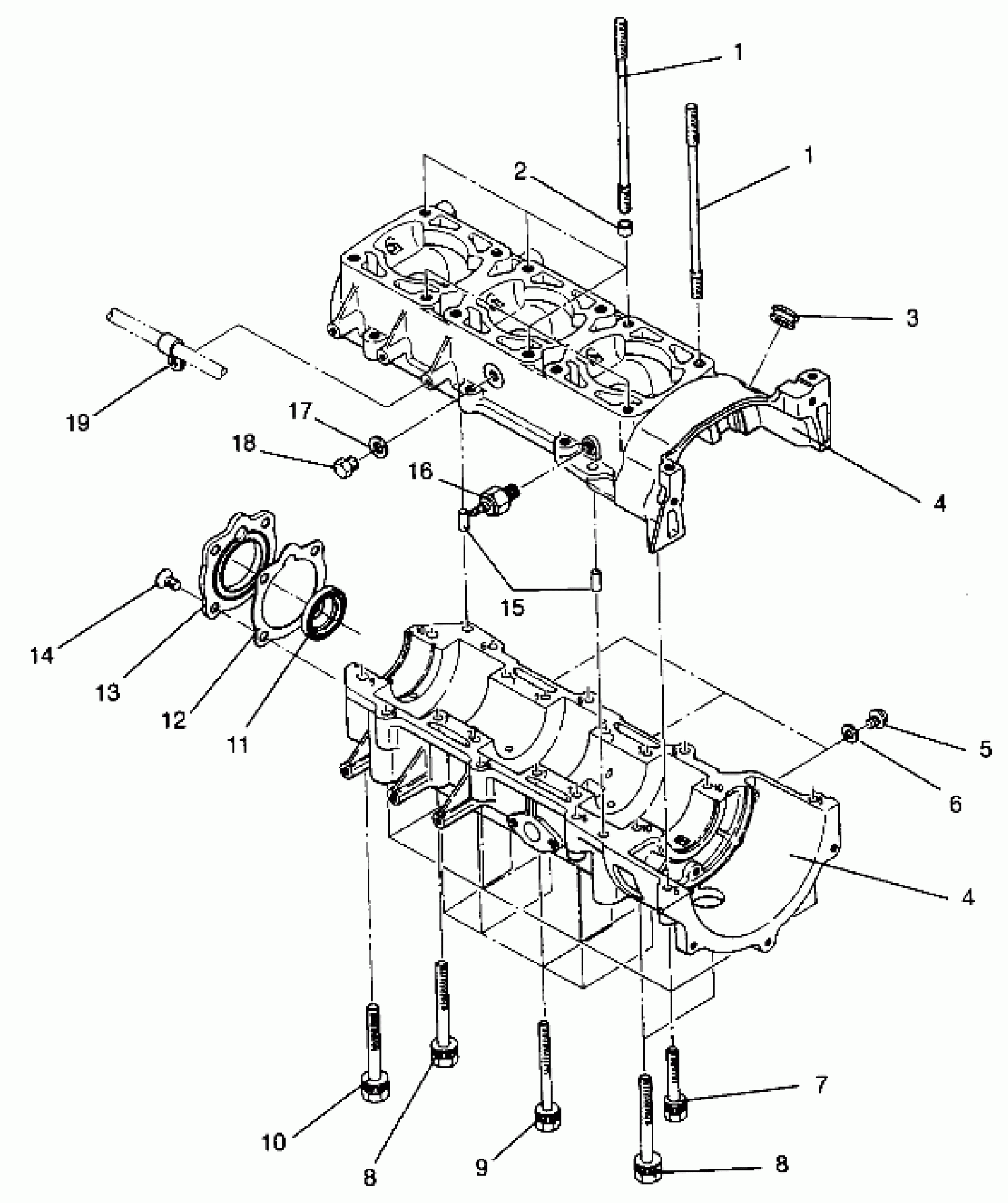 1
1
2
3
19
17
18
16
4
15
14
13
12
11
5
6
4
7
10
8
9
8