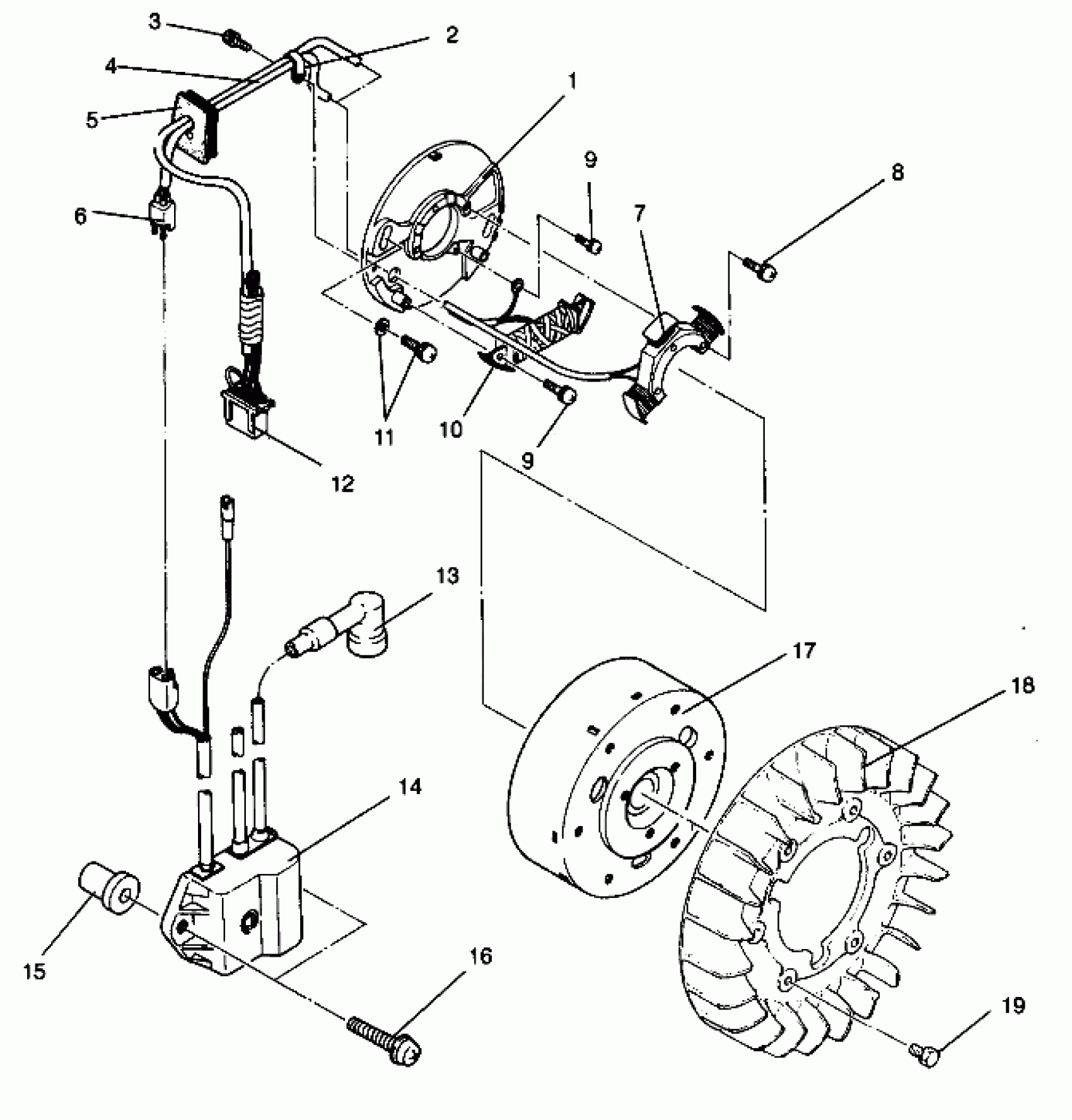 3
2
4
1
5
9
8
6
7
11
10
9
12
13
17
18
14
15
16
19